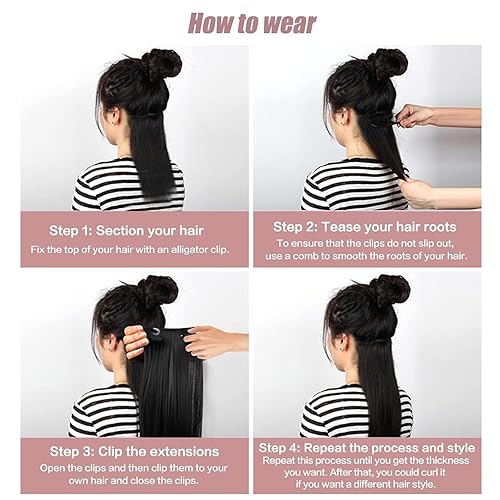 How to wear

Step 1: Section your hair
Fix the top of your hair with an alligator clip.

Step 2: Tease your hair roots
To ensure that the clips do not slip out, use a comb to smooth the roots of your hair.

Step 3: Clip the extensions
Open the clips and then clip them to your own hair and close the clips.

Step 4: Repeat the process and style
Repeat this process until you get the thickness you want. After that, you could curl it if you want a different hair style.