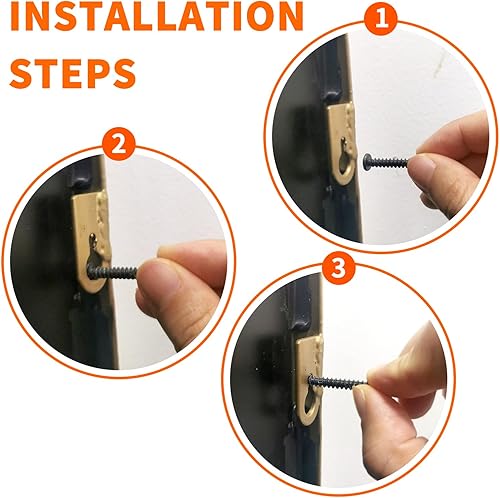 INSTALLATION STEPS

1

2

3