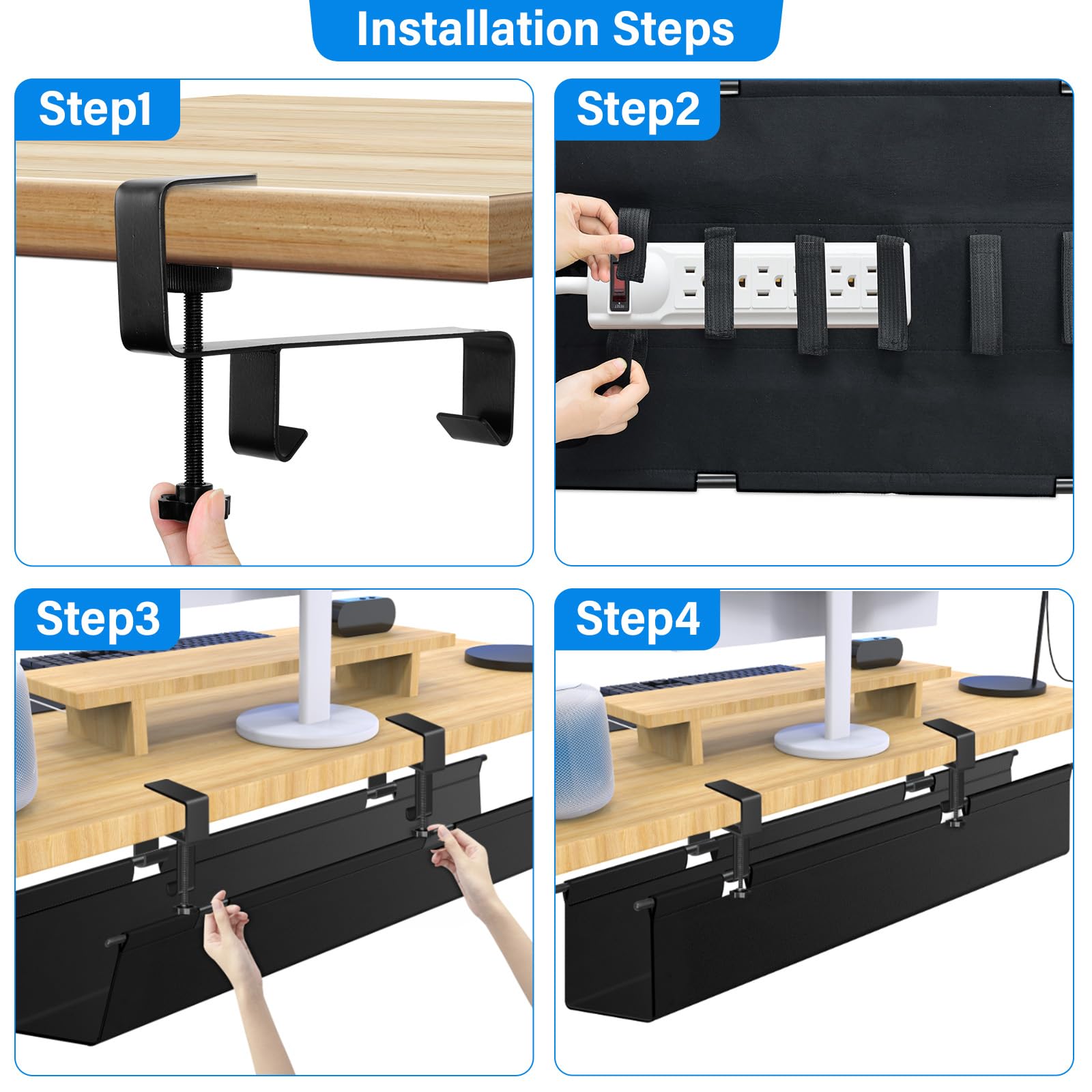 Installation Steps

Step1

Step2

Step3

Step4