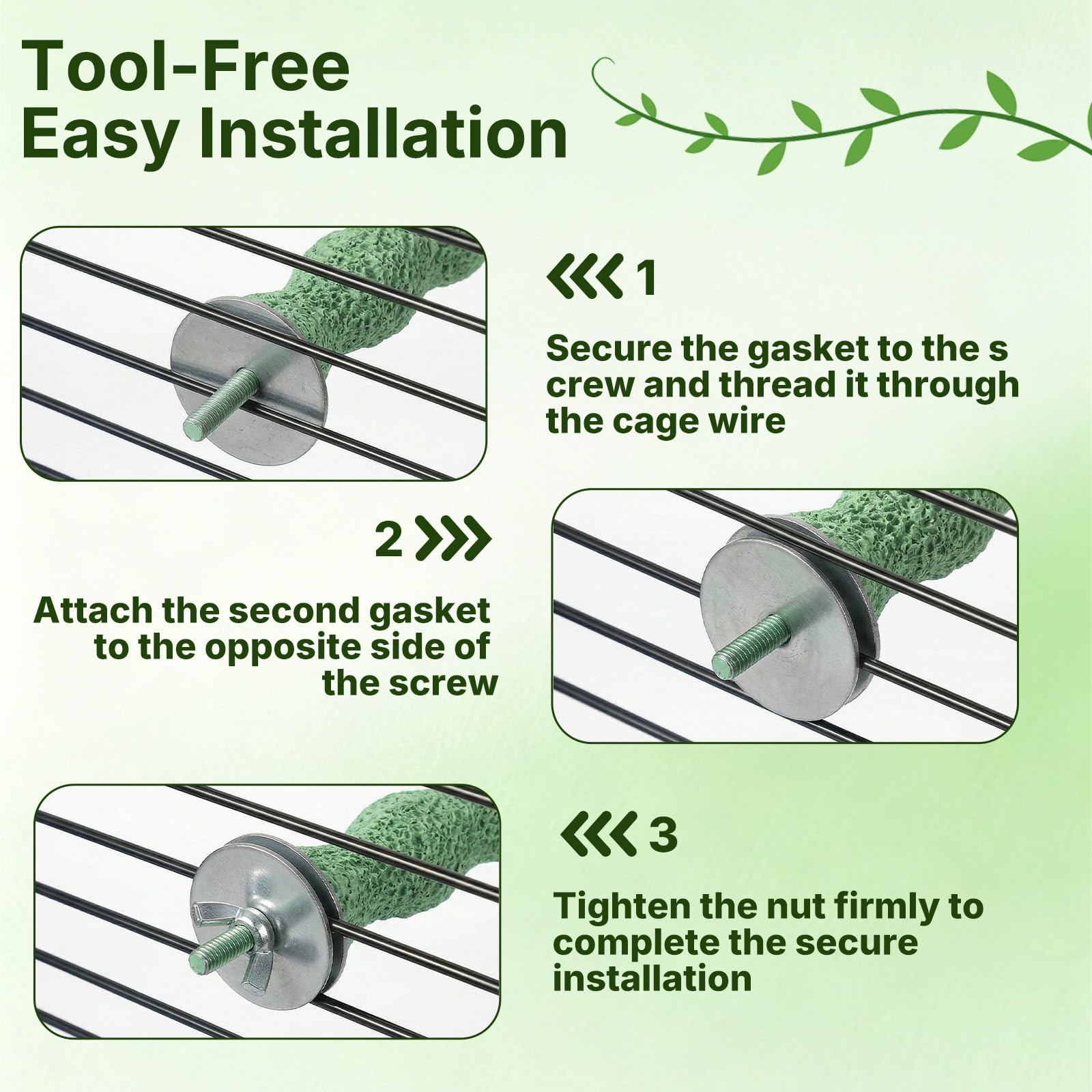 Tool-Free
Easy Installation

1

Secure the gasket to the s crew and thread it through the cage wire

2

Attach the second gasket to the opposite side of the screw

3

Tighten the nut firmly to complete the secure installation