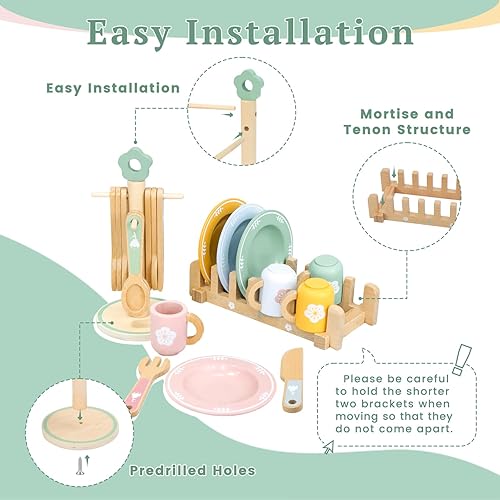 Easy Installation

Easy Installation

Mortise and Tenon Structure

Please be careful to hold the shorter two brackets when moving so that they do not come apart.

Predrilled Holes