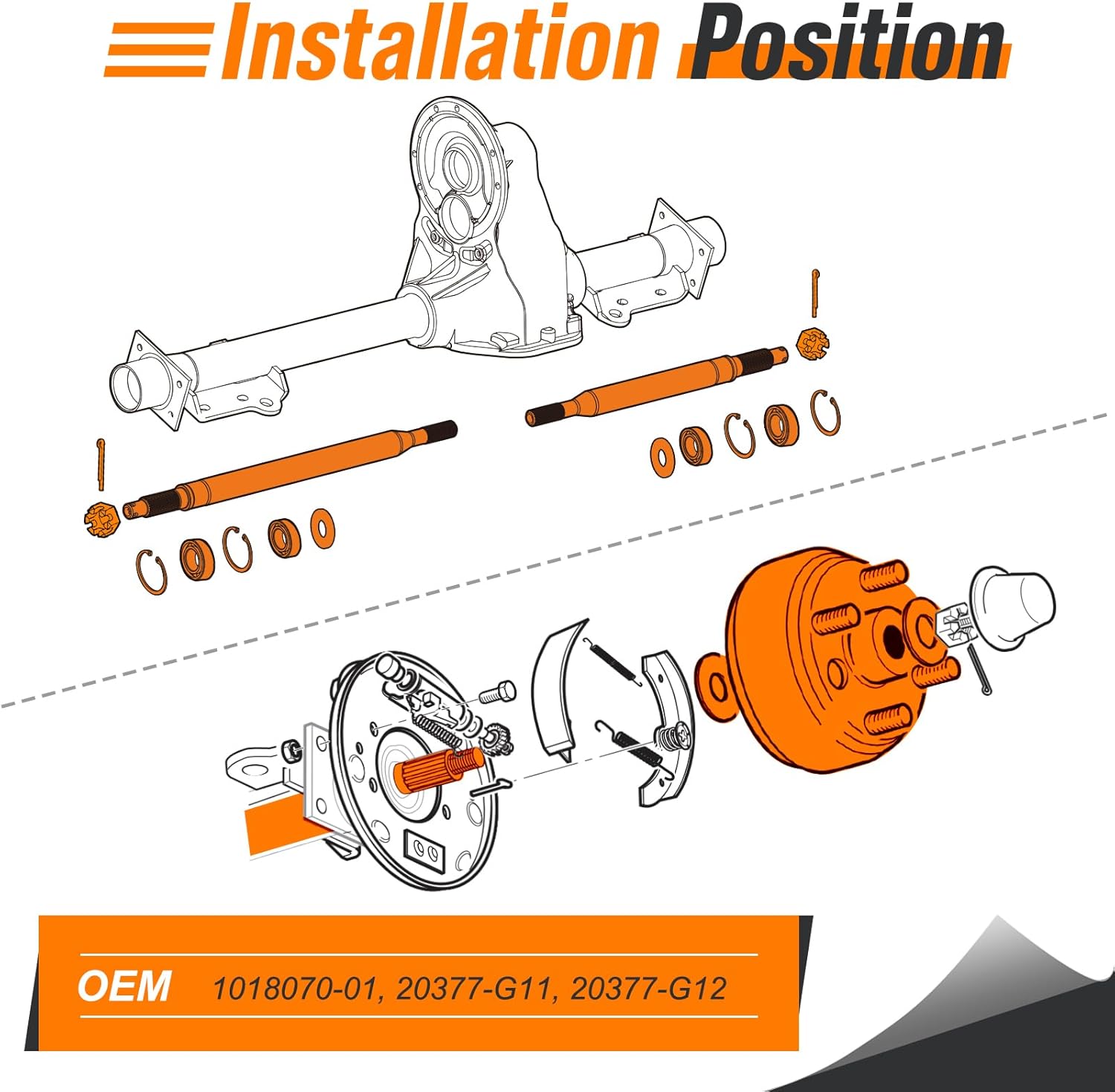 Installation Position

OEM 1018070-01, 20377-G11, 20377-G12