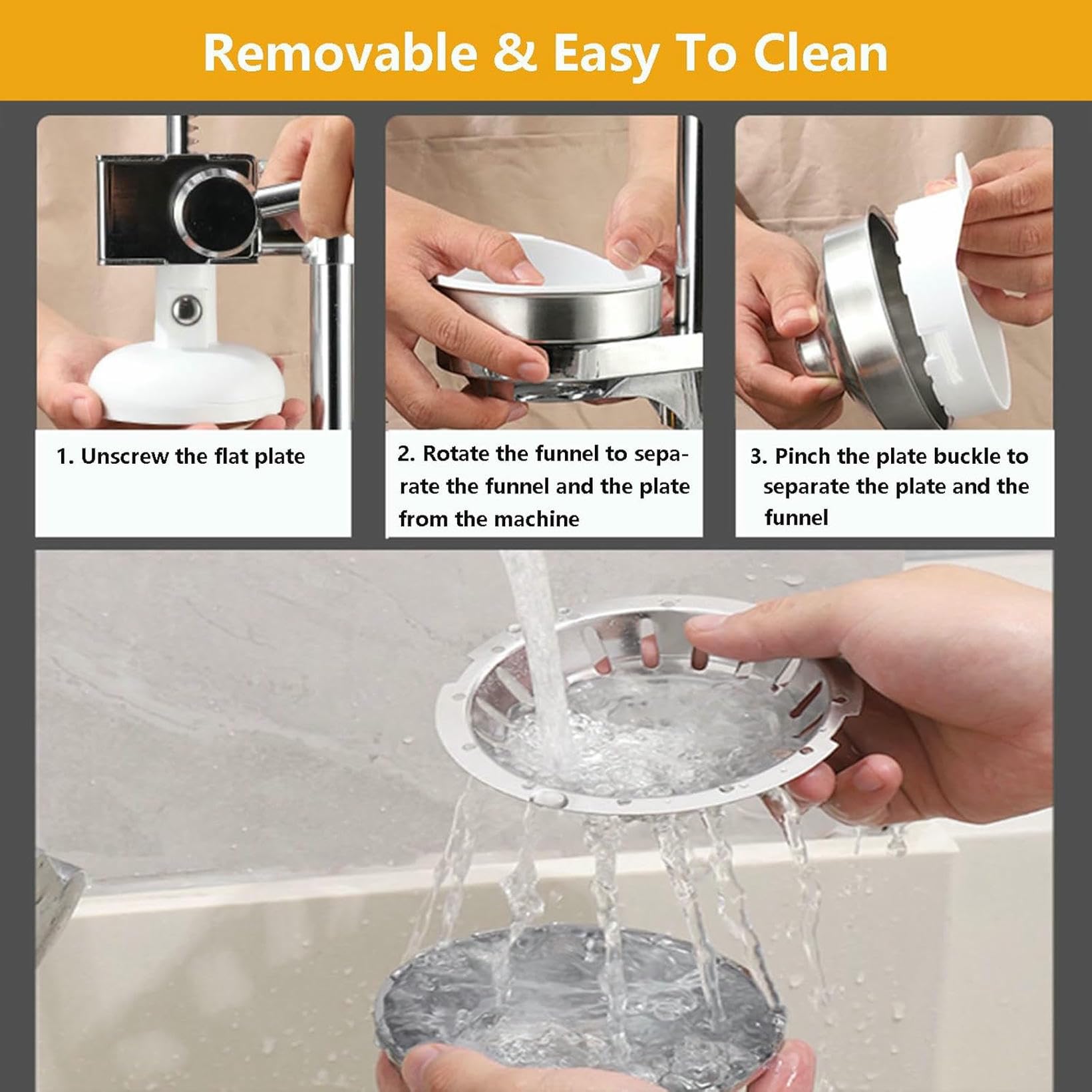 Removable & Easy To Clean

1. Unscrew the flat plate

2. Rotate the funnel to separate the funnel and the plate from the machine

3. Pinch the plate buckle to separate the plate and the funnel