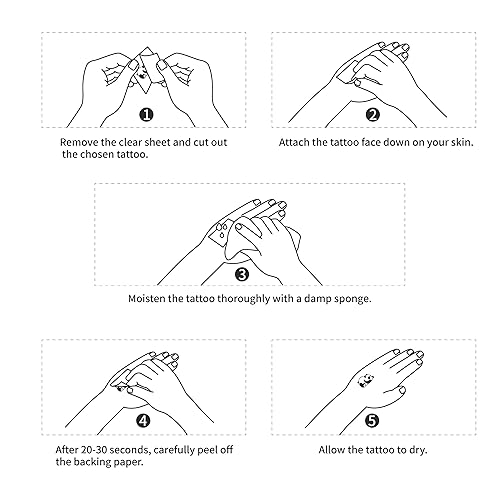 ❶
Remove the clear sheet and cut out the chosen tattoo.

❷
Attach the tattoo face down on your skin.

❸
Moisten the tattoo thoroughly with a damp sponge.

❹
After 20-30 seconds, carefully peel off the backing paper.

❺
Allow the tattoo to dry.