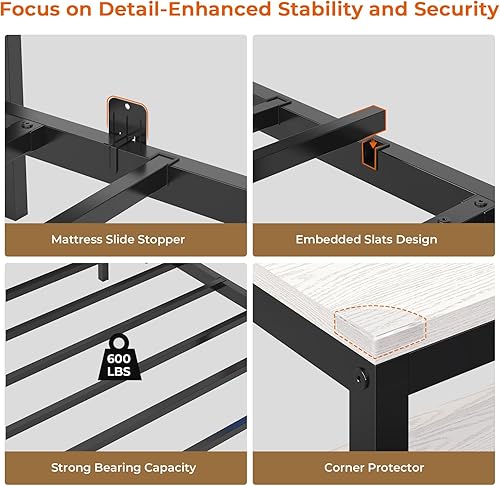 Focus on Detail-Enhanced Stability and Security

Mattress Slide Stopper

Embedded Slats Design

600 LBS

Strong Bearing Capacity

Corner Protector