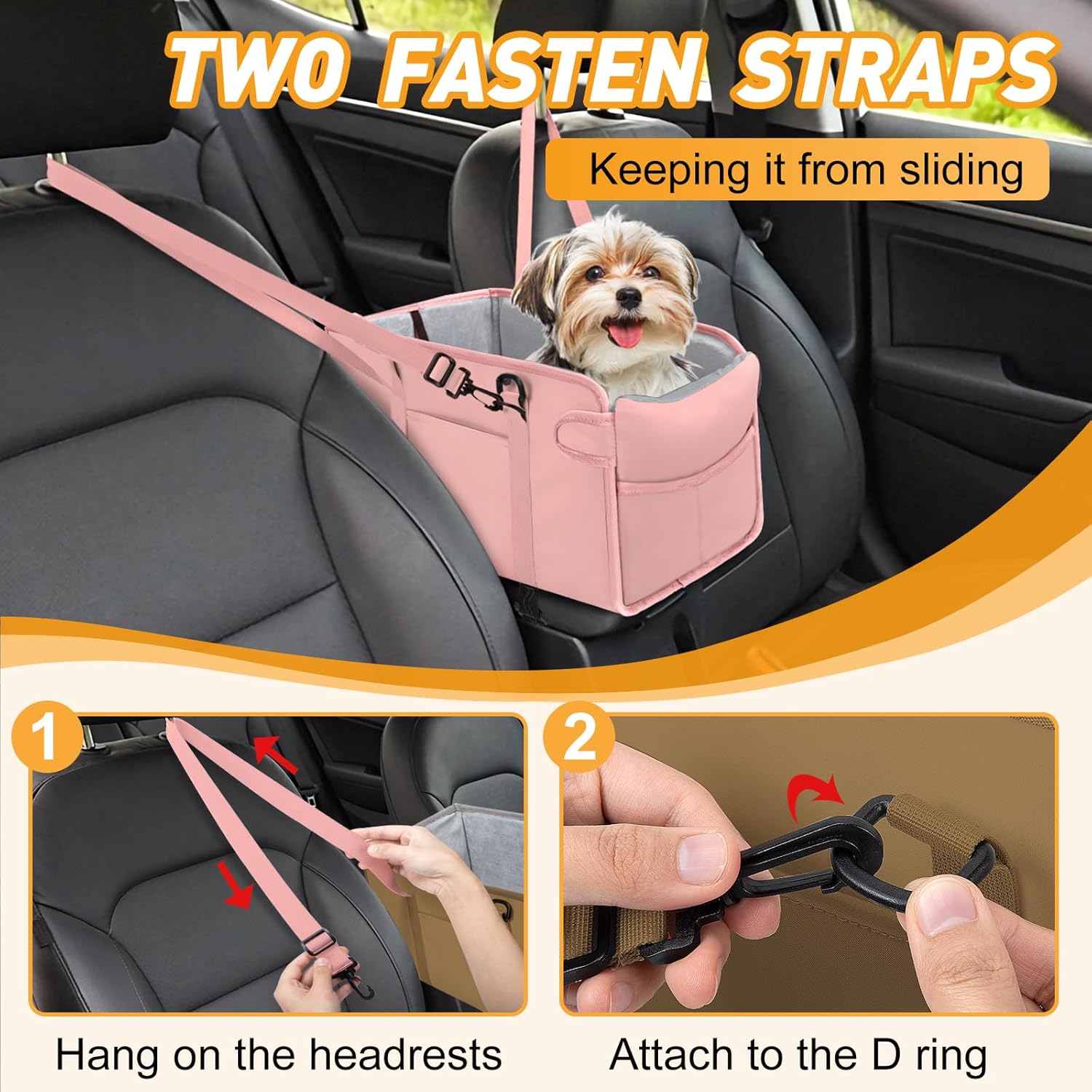 TWO FASTEN STRAPS

Keeping it from sliding

1

Hang on the headrests

2

Attach to the D ring