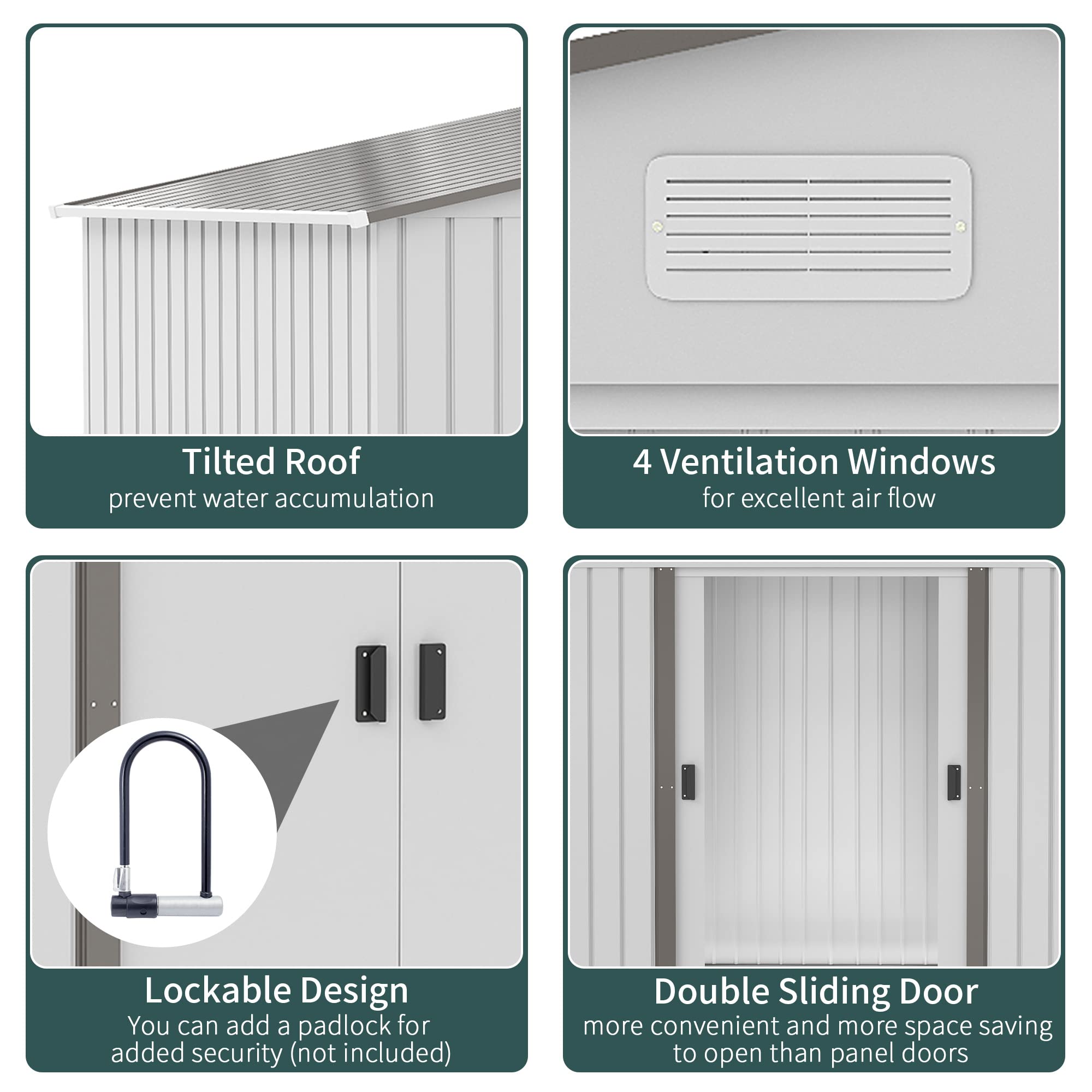 Tilted Roof
prevent water accumulation

4 Ventilation Windows
for excellent air flow

Lockable Design
You can add a padlock for added security (not included)

Double Sliding Door
more convenient and more space saving to open than panel doors