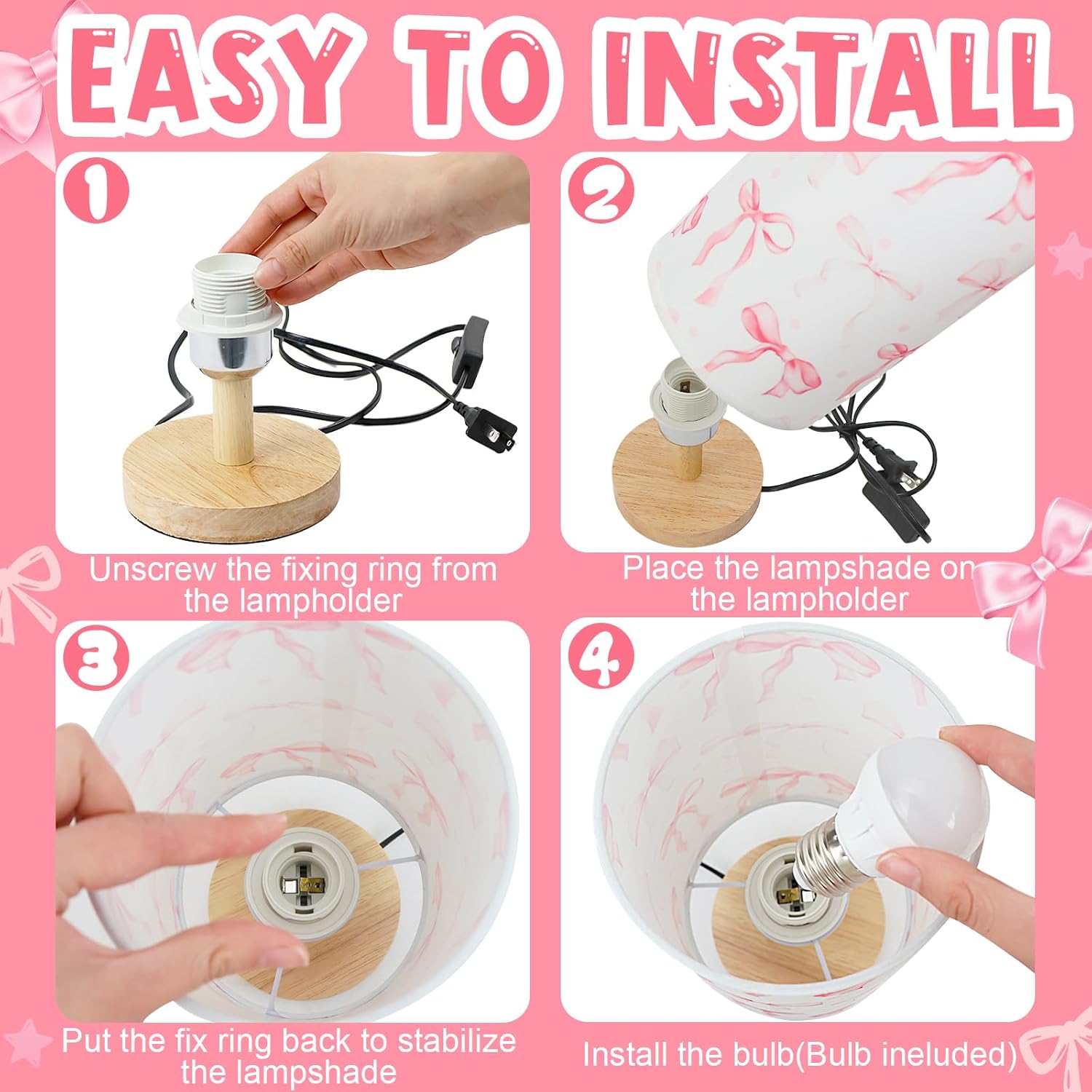 EASY TO INSTALL

1

Unscrew the fixing ring from the lampholder

2

Place the lampshade on the lampholder

3

Put the fix ring back to stabilize the lampshade

4

Install the bulb(Bulb ineluded)