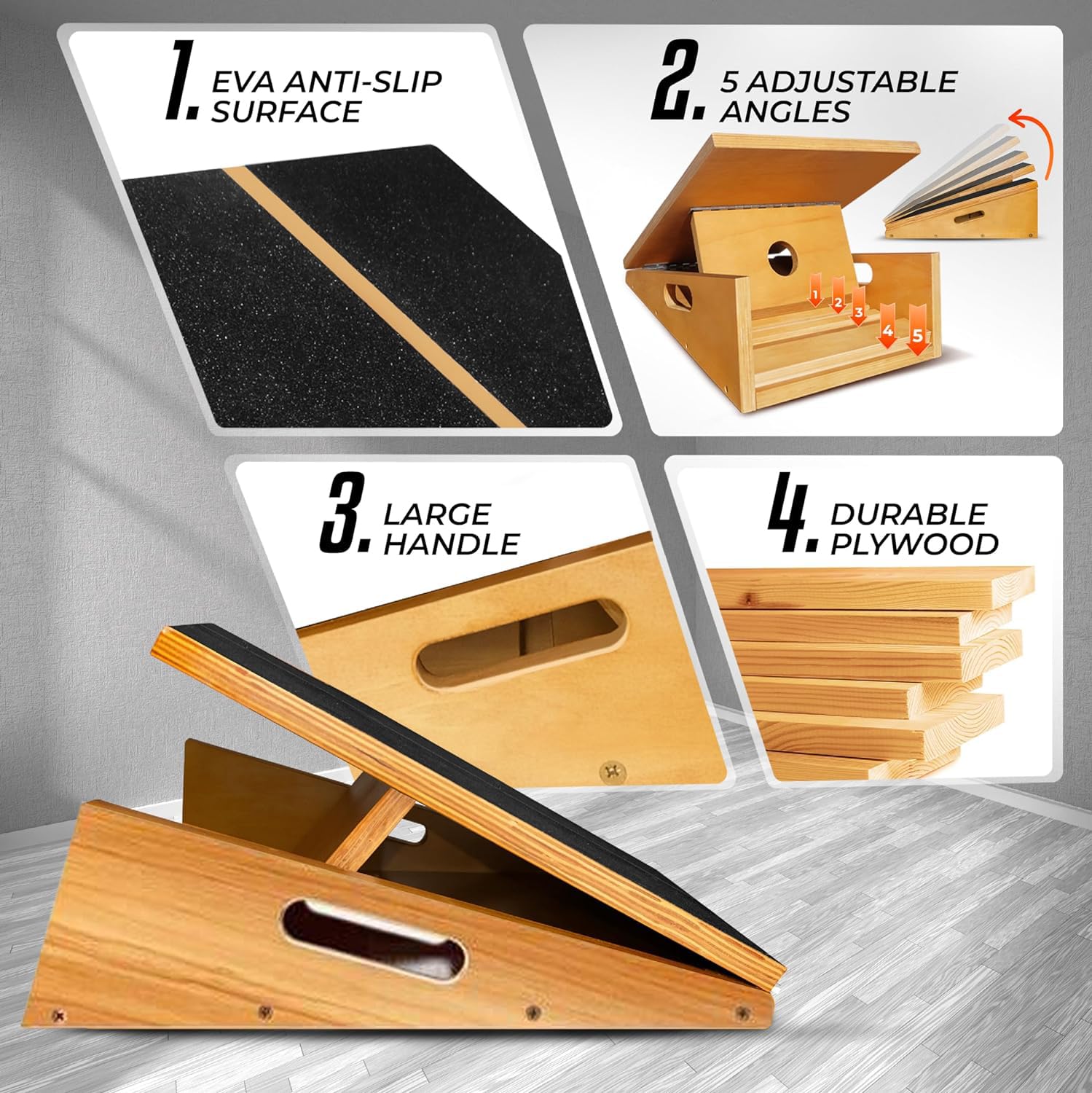 1. EVA ANTI-SLIP SURFACE

2. 5 ADJUSTABLE ANGLES

1 2 3 4 5

3. LARGE HANDLE

4. DURABLE PLYWOOD