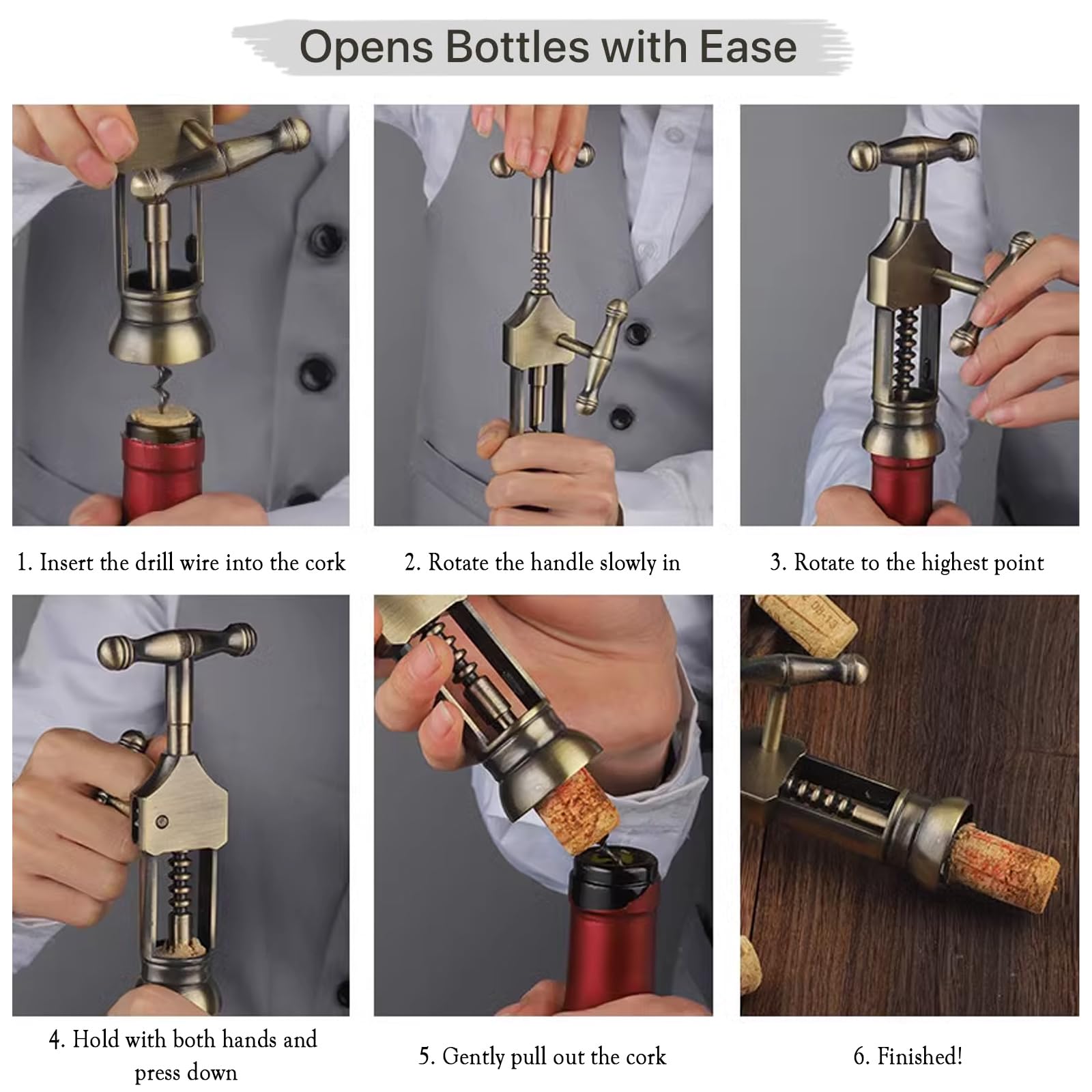 Opens Bottles with Ease

1. Insert the drill wire into the cork

2. Rotate the handle slowly in

3. Rotate to the highest point

4. Hold with both hands and press down

5. Gently pull out the cork

6. Finished!