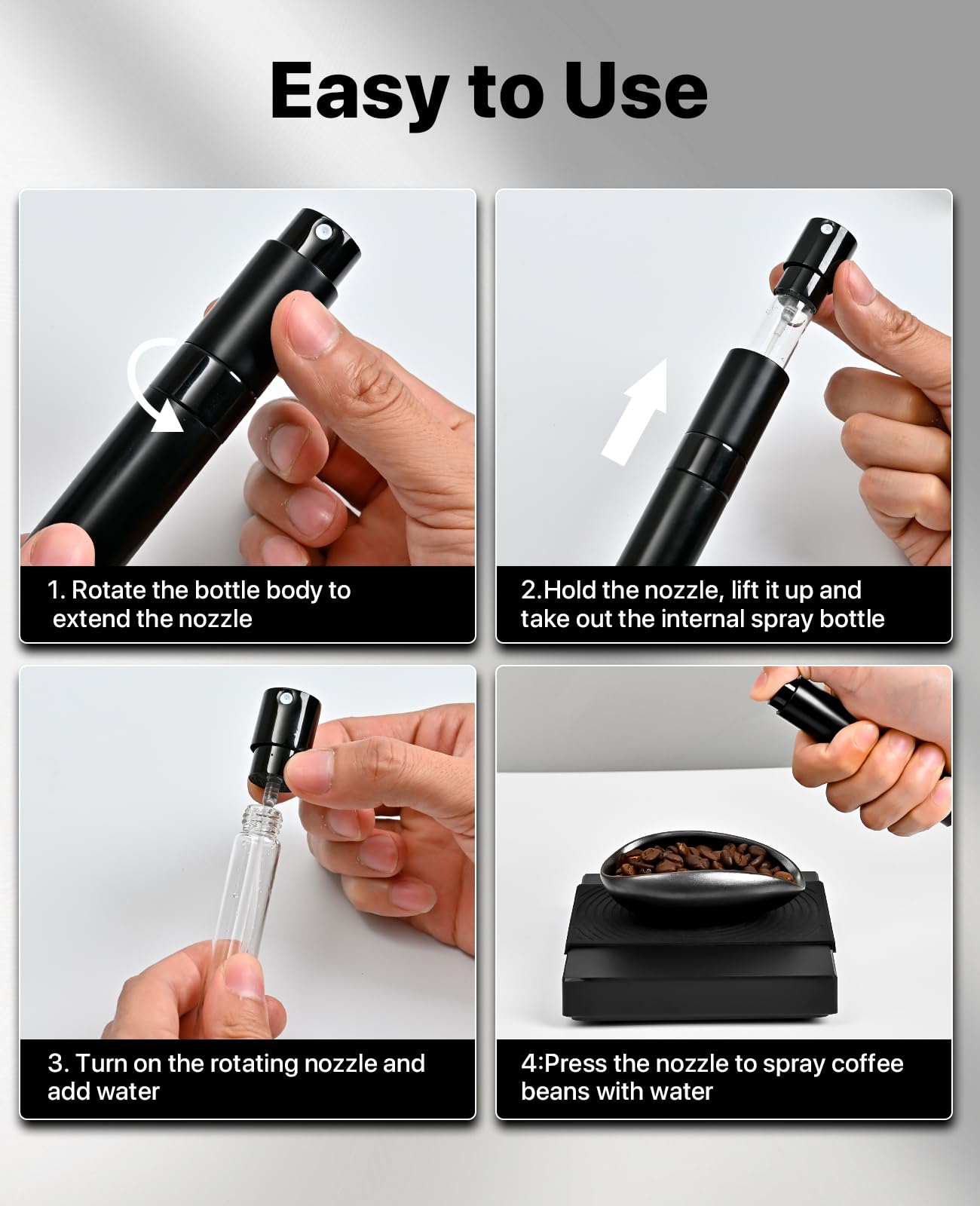 Easy to Use

1. Rotate the bottle body to extend the nozzle

2.Hold the nozzle, lift it up and take out the internal spray bottle

3. Turn on the rotating nozzle and add water

4:Press the nozzle to spray coffee beans with water