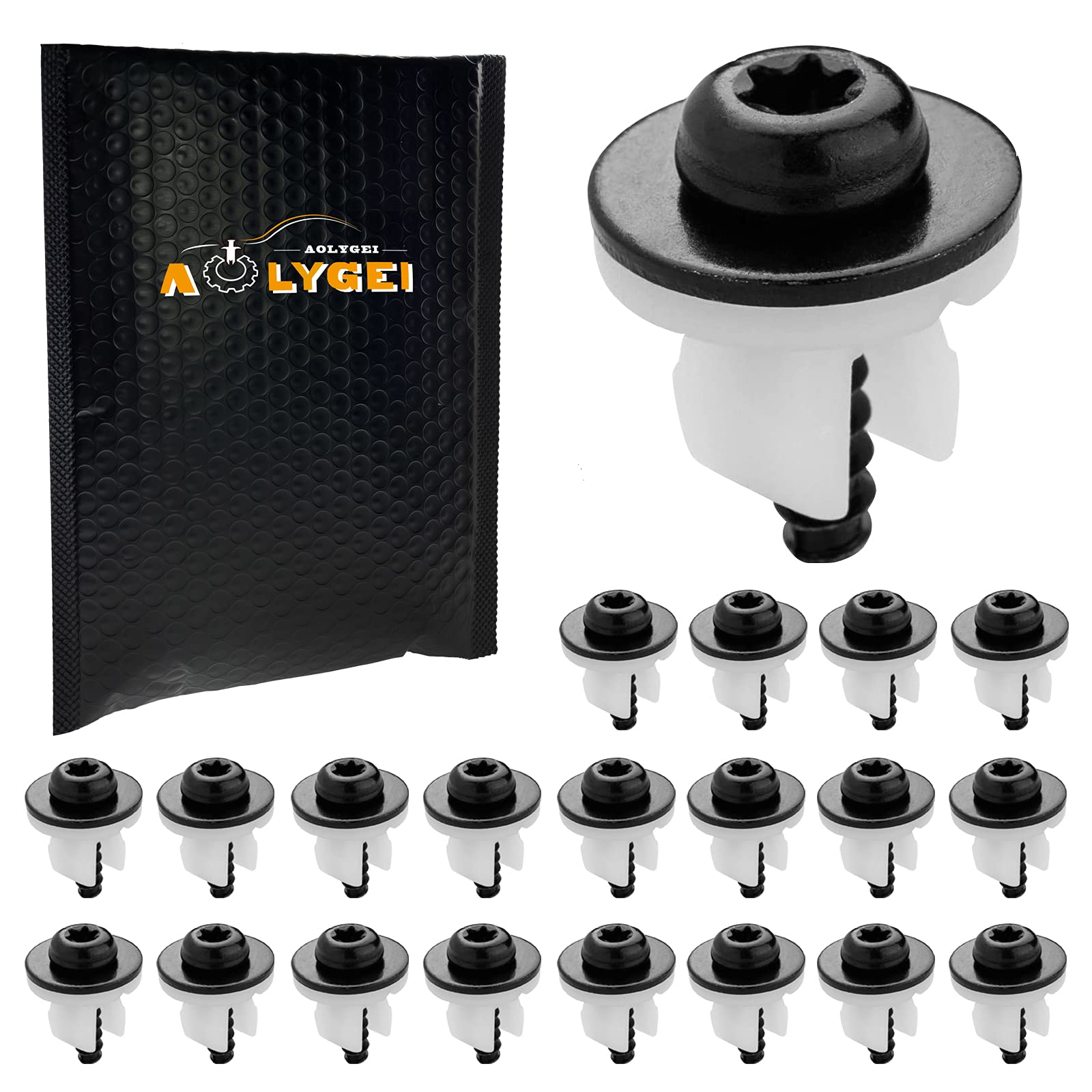 AOLYGEI
AOLYGEI