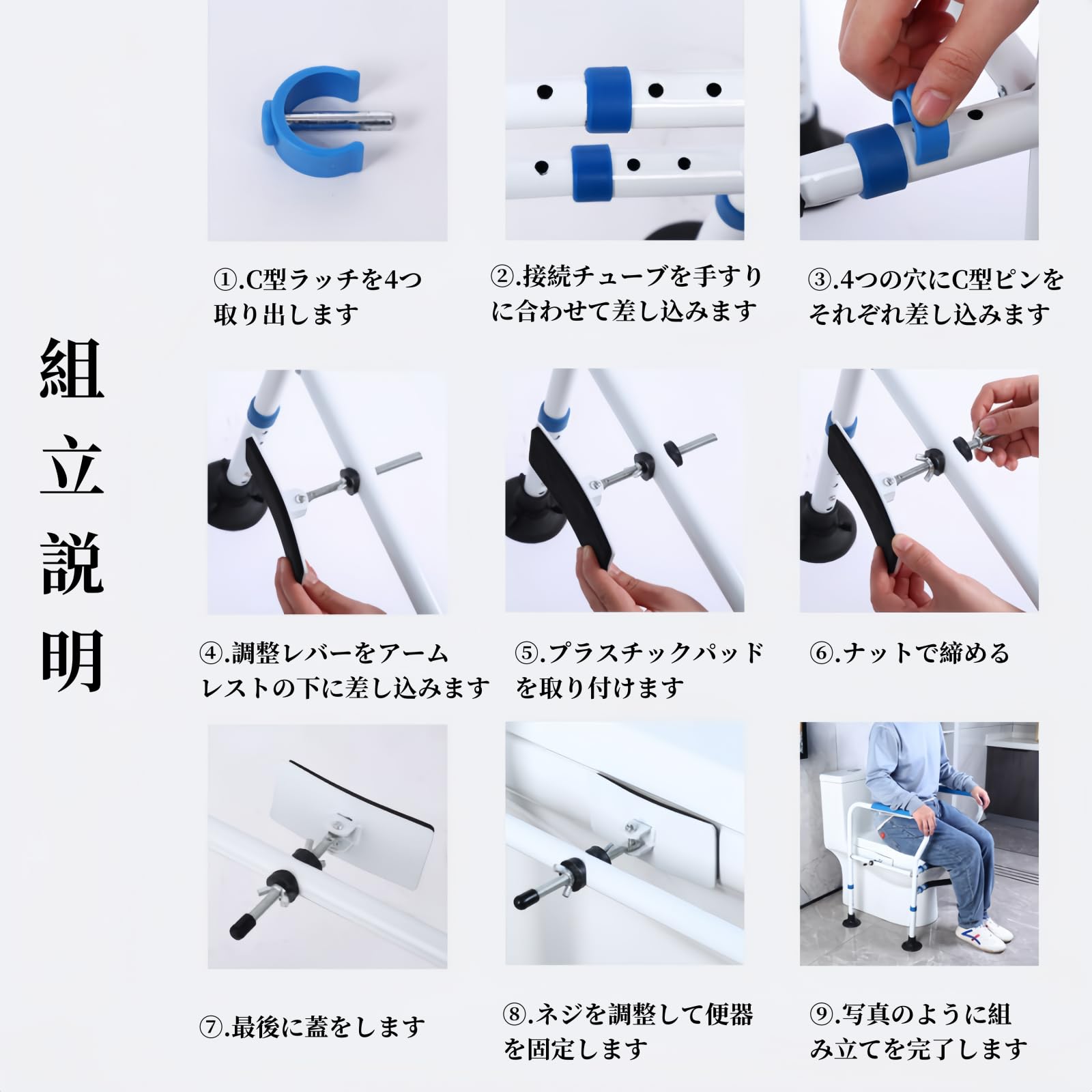 組立説明

①.C型ラッチを4つ取り出します

②.接続チューブを手すりに合わせて差し込みます

③.4つの穴にC型ピンをそれぞれ差し込みます

④.調整レバーをアームレストの下に差し込みます

⑤.プラスチックパッドを取り付けます

⑥.ナットで締める

⑦.最後に蓋をします

⑧.ネジを調整して便器を固定します

⑨.写真のように組み立てを完了します