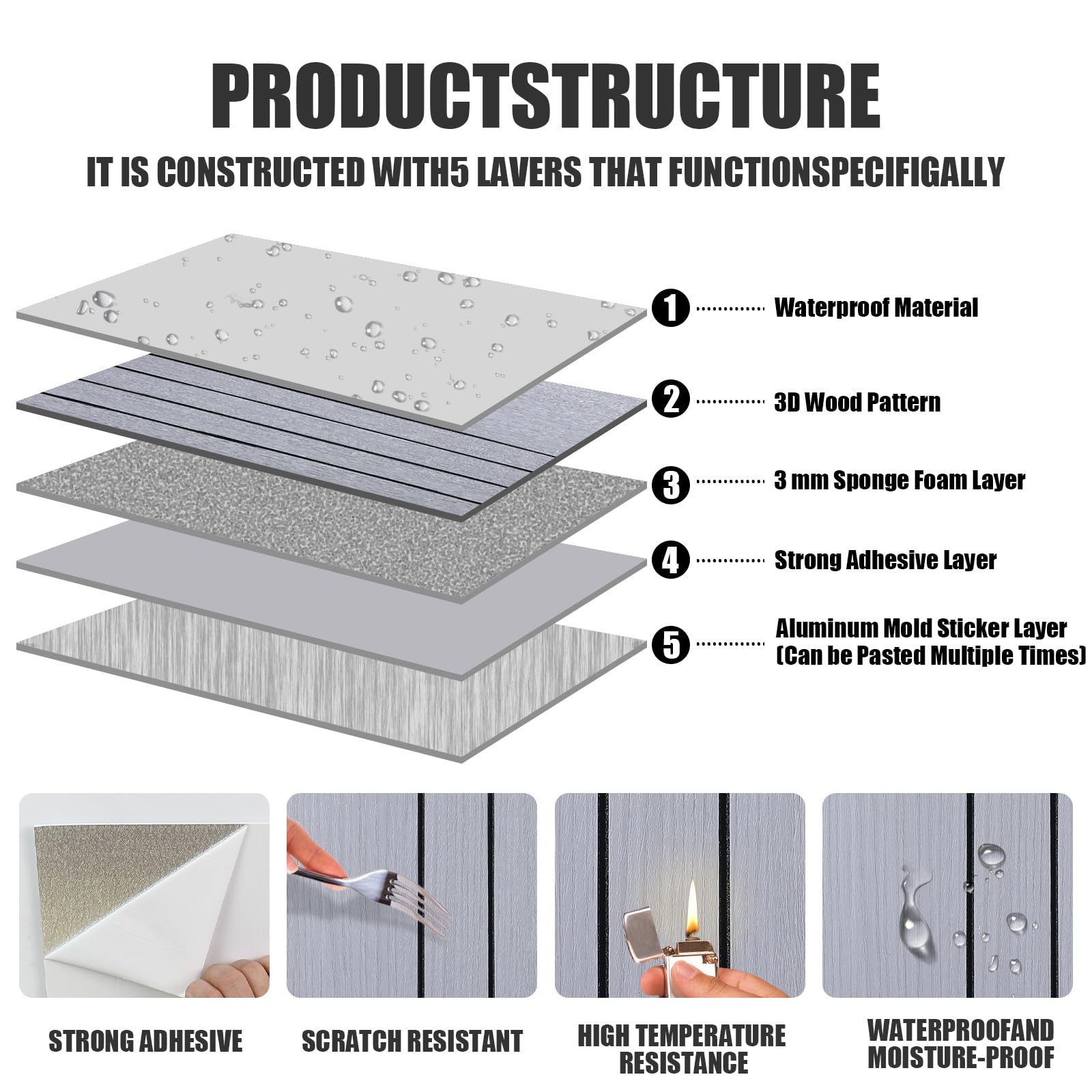 PRODUCTSTRUCTURE

IT IS CONSTRUCTED WITH5 LAVERS THAT FUNCTIONSPECIFIGALLY

1 Waterproof Material

2 3D Wood Pattern

3 3 mm Sponge Foam Layer

4 Strong Adhesive Layer

5 Aluminum Mold Sticker Layer (Can be Pasted Multiple Times)

STRONG ADHESIVE

SCRATCH RESISTANT

HIGH TEMPERATURE RESISTANCE

WATERPROOFAND MOISTURE-PROOF