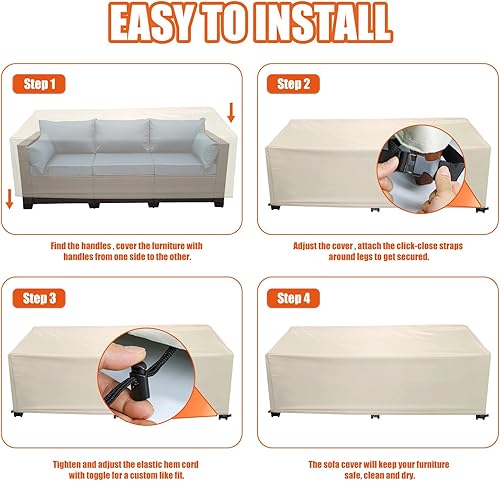 EASY TO INSTALL

Step 1

Find the handles , cover the furniture with handles from one side to the other.

Step 2

Adjust the cover , attach the click-close straps around legs to get secured.

Step 3

Tighten and adjust the elastic hem cord with toggle for a custom like fit.

Step 4

The sofa cover will keep your furniture safe, clean and dry.