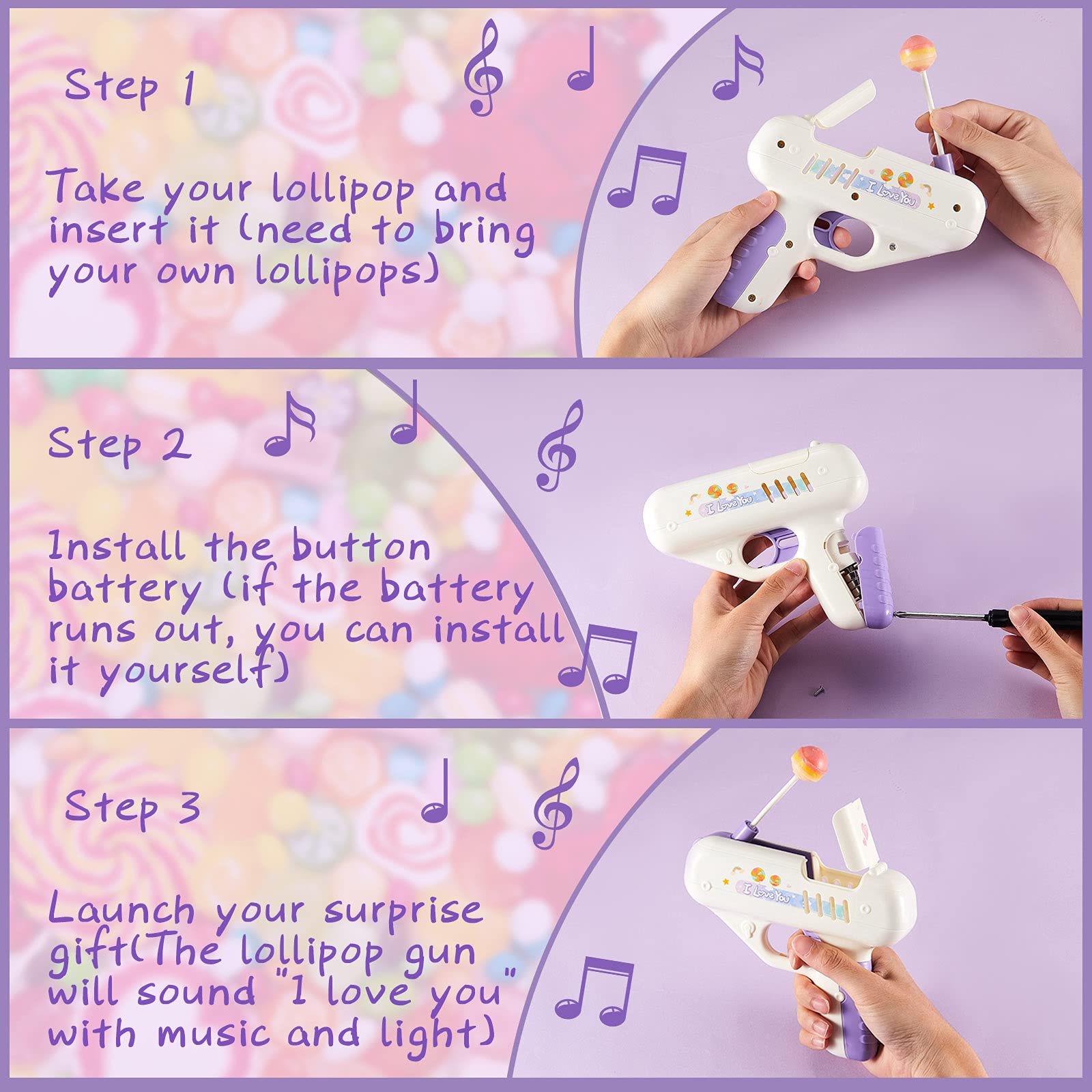 Step 1

Take your lollipop and insert it (need to bring your own lollipops)

I Love You

Step 2

Install the button battery (if the battery runs out, you can install it yourself)

I Love You

Step 3

Launch your surprise gift(The lollipop gun will sound "I love you" with music and light)

I Love You