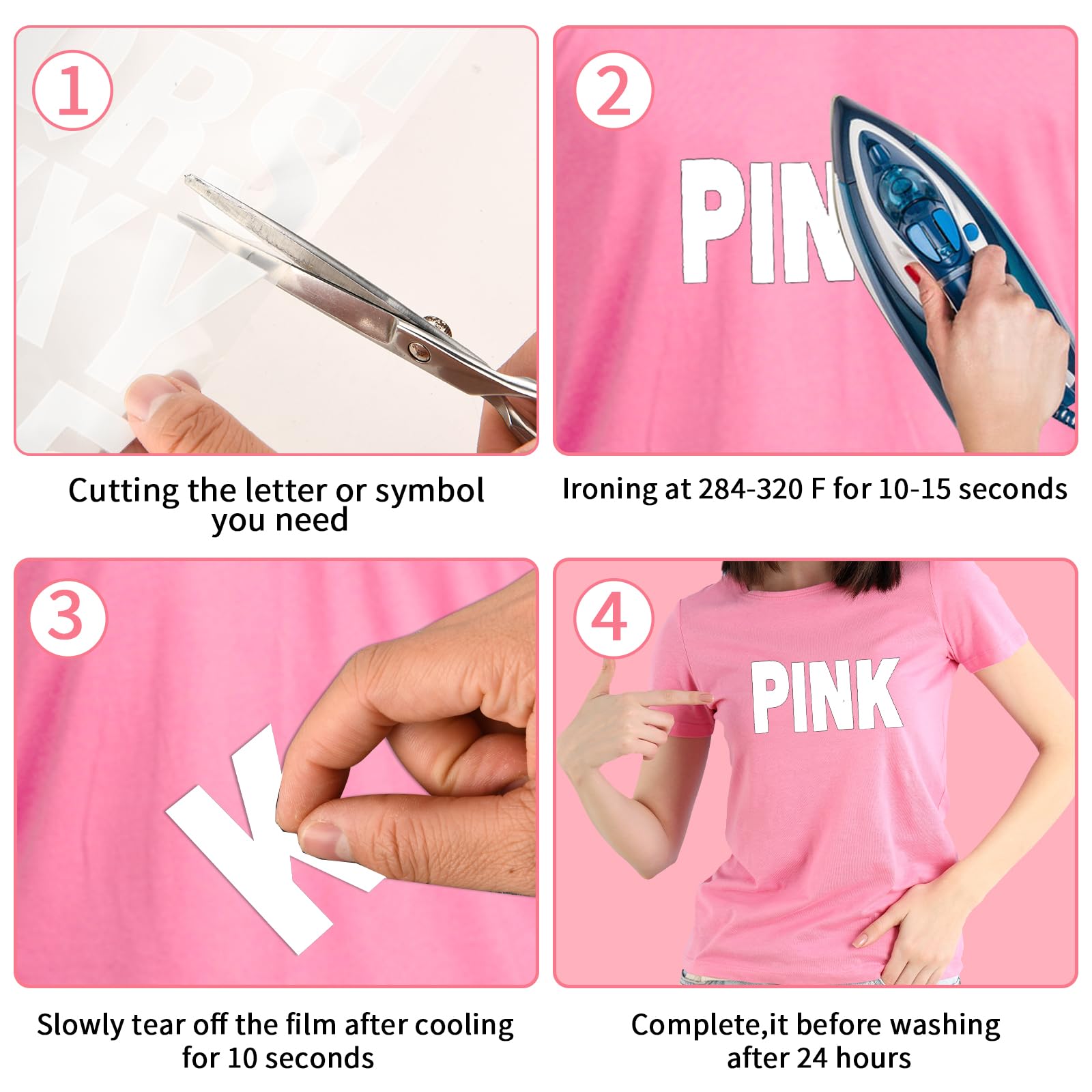 1

Cutting the letter or symbol you need

2

PIN

Ironing at 284-320 F for 10-15 seconds

3

K

Slowly tear off the film after cooling for 10 seconds

4

PINK

Complete,it before washing after 24 hours