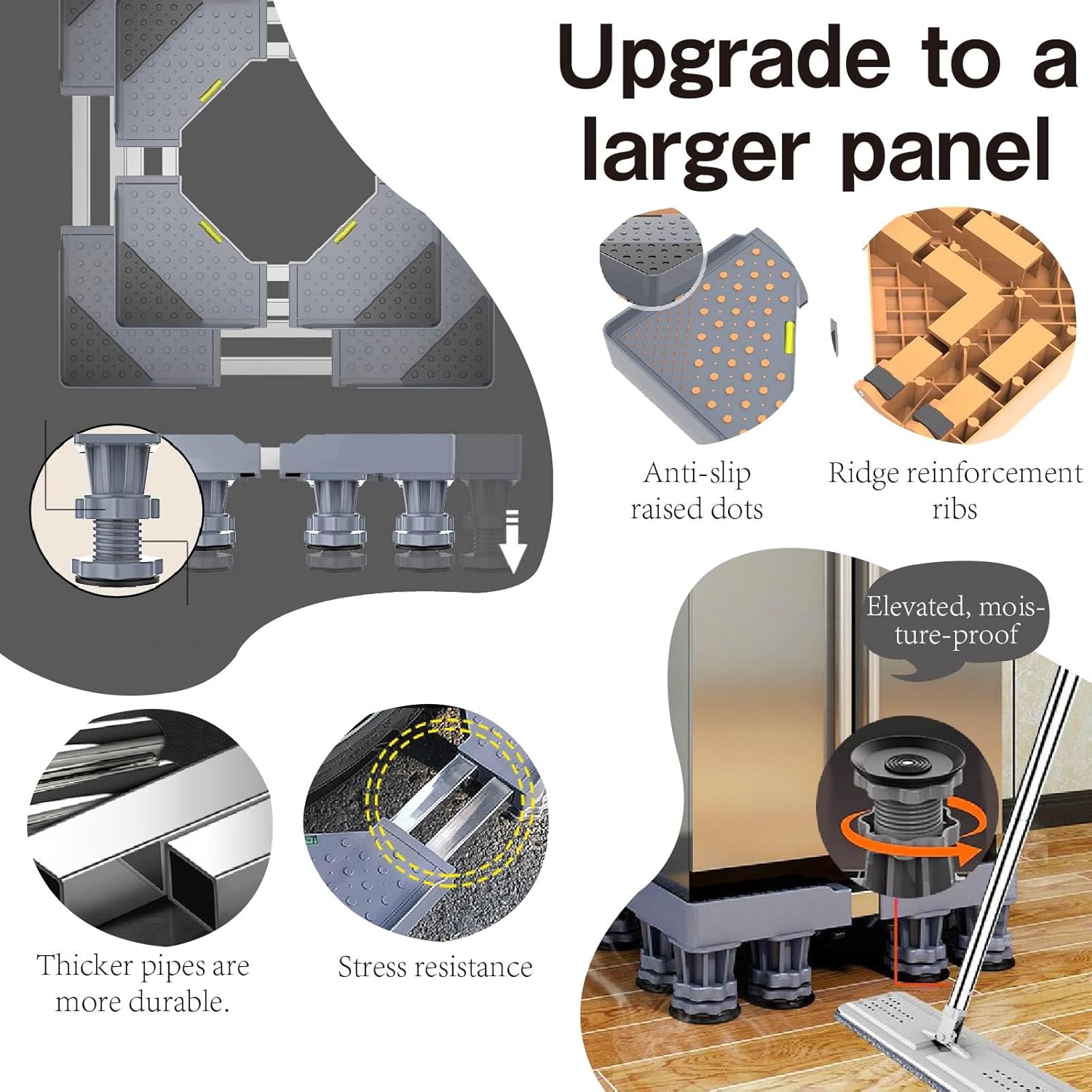 Upgrade to a larger panel

Anti-slip raised dots

Ridge reinforcement ribs

Elevated, moisture-proof

Thicker pipes are more durable.

Stress resistance