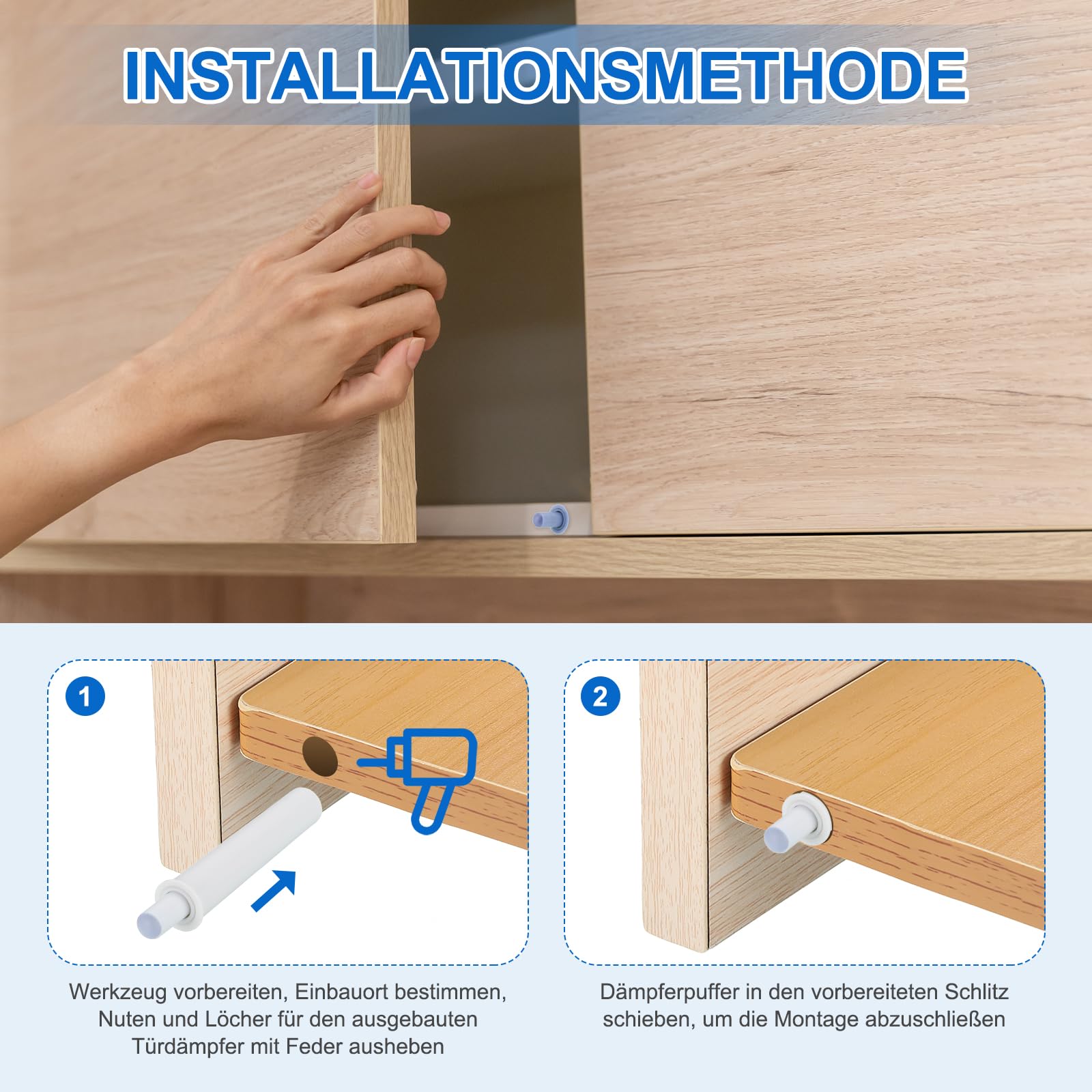 INSTALLATIONSMETHODE

1

Werkzeug vorbereiten, Einbauort bestimmen, Nuten und Löcher für den ausgebauten Türdämpfer mit Feder ausheben

2

Dämpferpuffer in den vorbereiteten Schlitz schieben, um die Montage abzuschließen