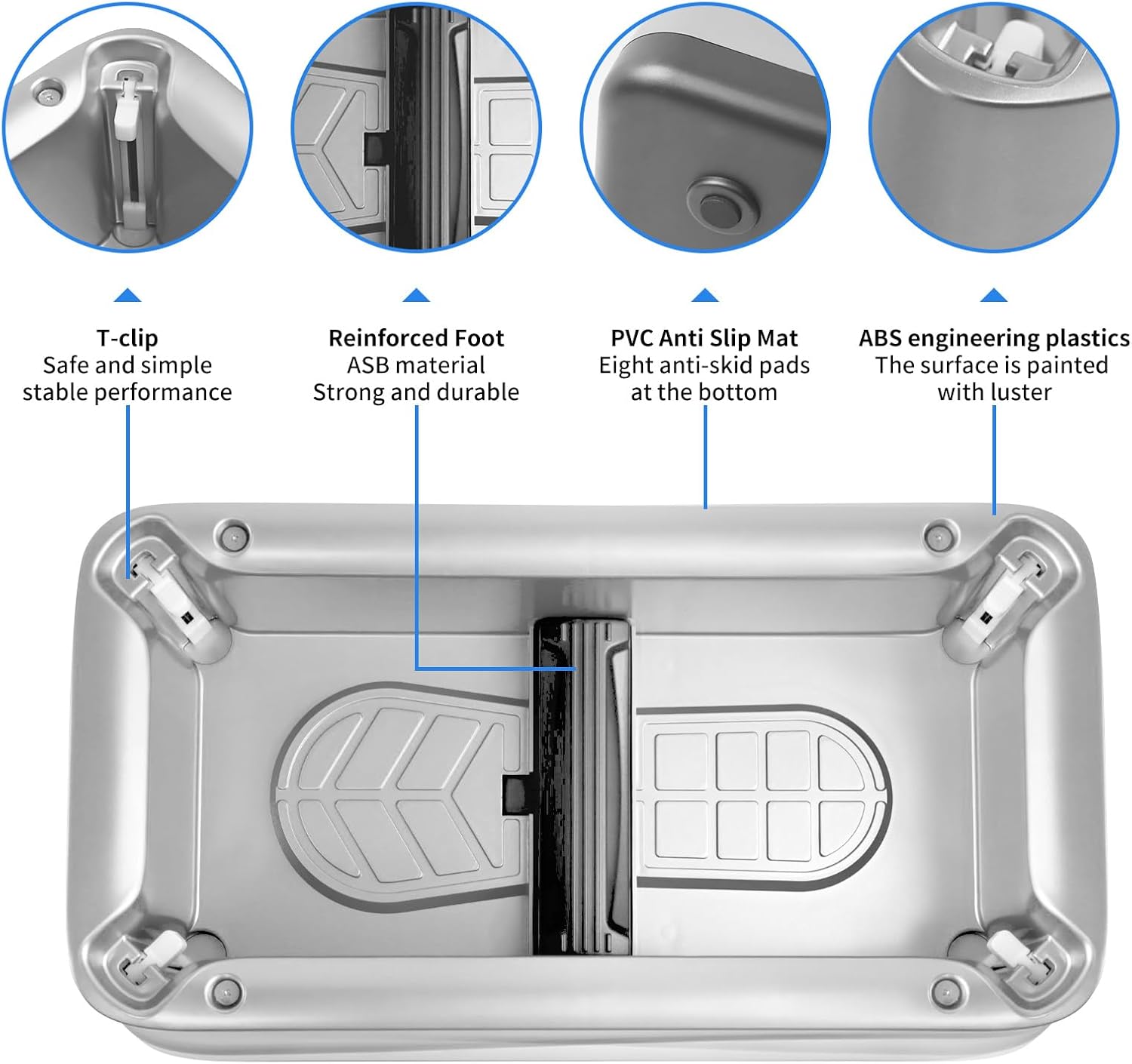 T-clip
Safe and simple
stable performance

Reinforced Foot
ASB material
Strong and durable

PVC Anti Slip Mat
Eight anti-skid pads
at the bottom

ABS engineering plastics
The surface is painted
with luster