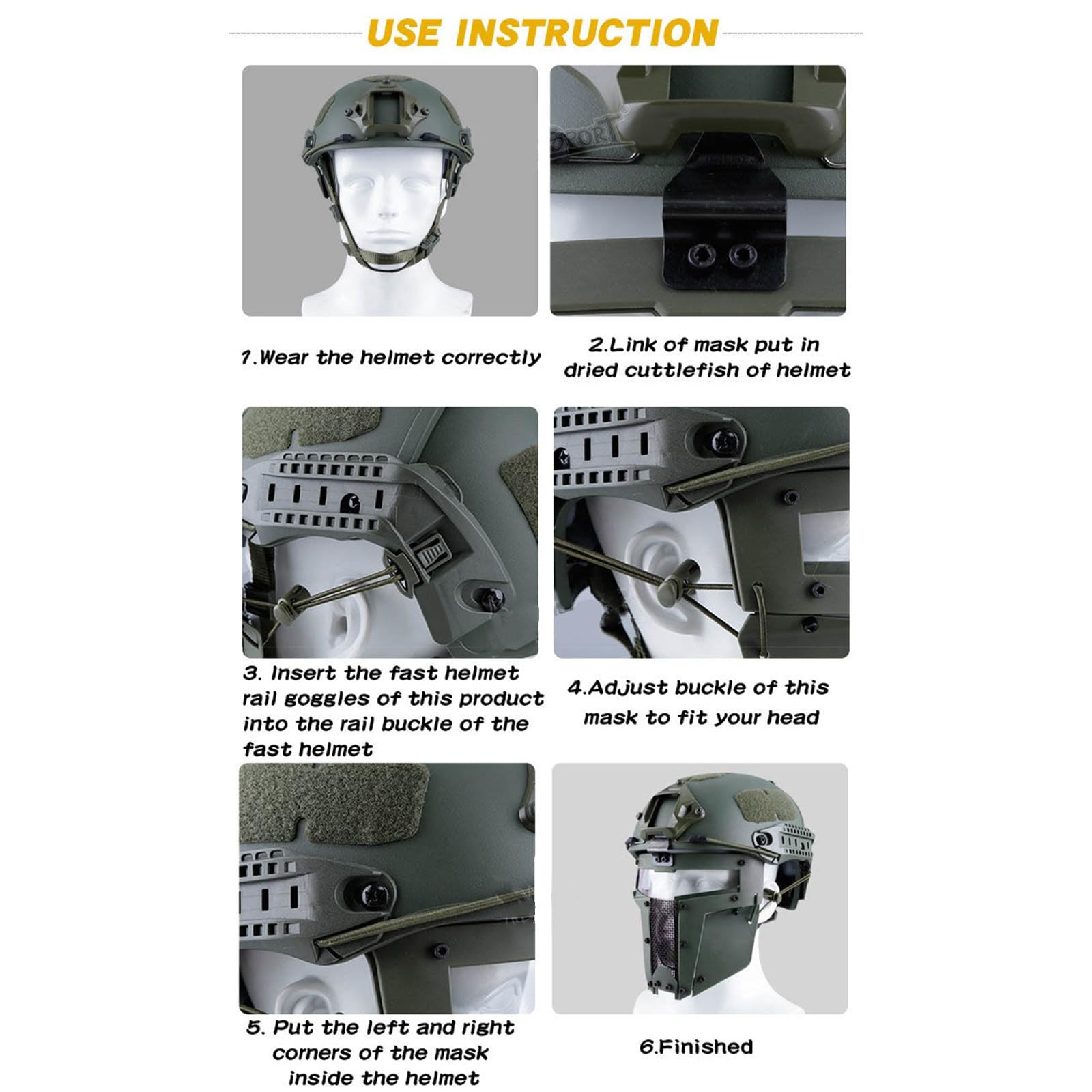 USE INSTRUCTION

1.Wear the helmet correctly

2.Link of mask put in dried cuttlefish of helmet

3. Insert the fast helmet rail goggles of this product into the rail buckle of the fast helmet

4.Adjust buckle of this mask to fit your head

5. Put the left and right corners of the mask inside the helmet

6.Finished