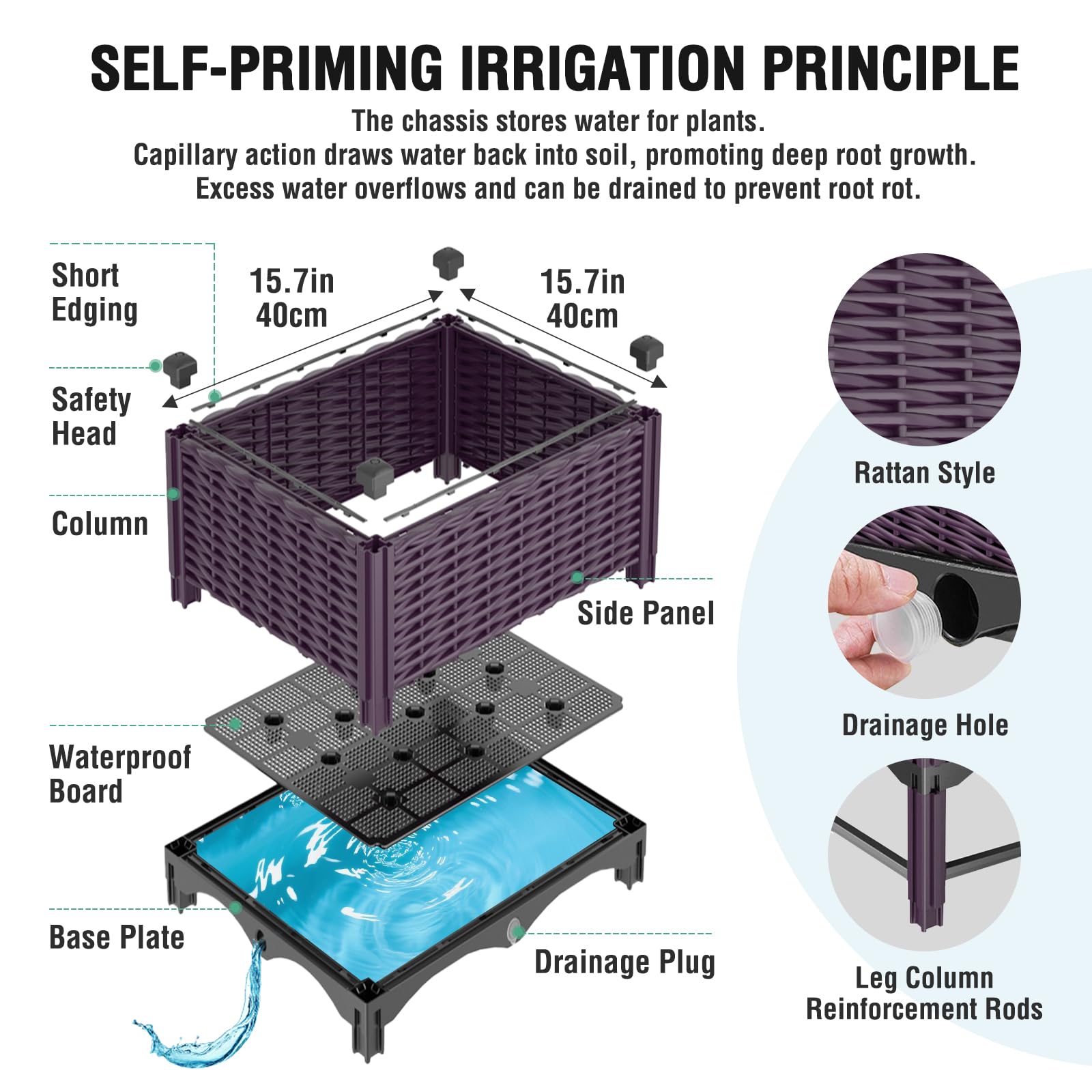 SELF-PRIMING IRRIGATION PRINCIPLE

The chassis stores water for plants.
Capillary action draws water back into soil, promoting deep root growth.
Excess water overflows and can be drained to prevent root rot.

Short Edging

15.7in
40cm

15.7in
40cm

Safety Head

Column

Side Panel

Waterproof Board

Base Plate

Drainage Plug

Rattan Style

Drainage Hole

Leg Column Reinforcement Rods