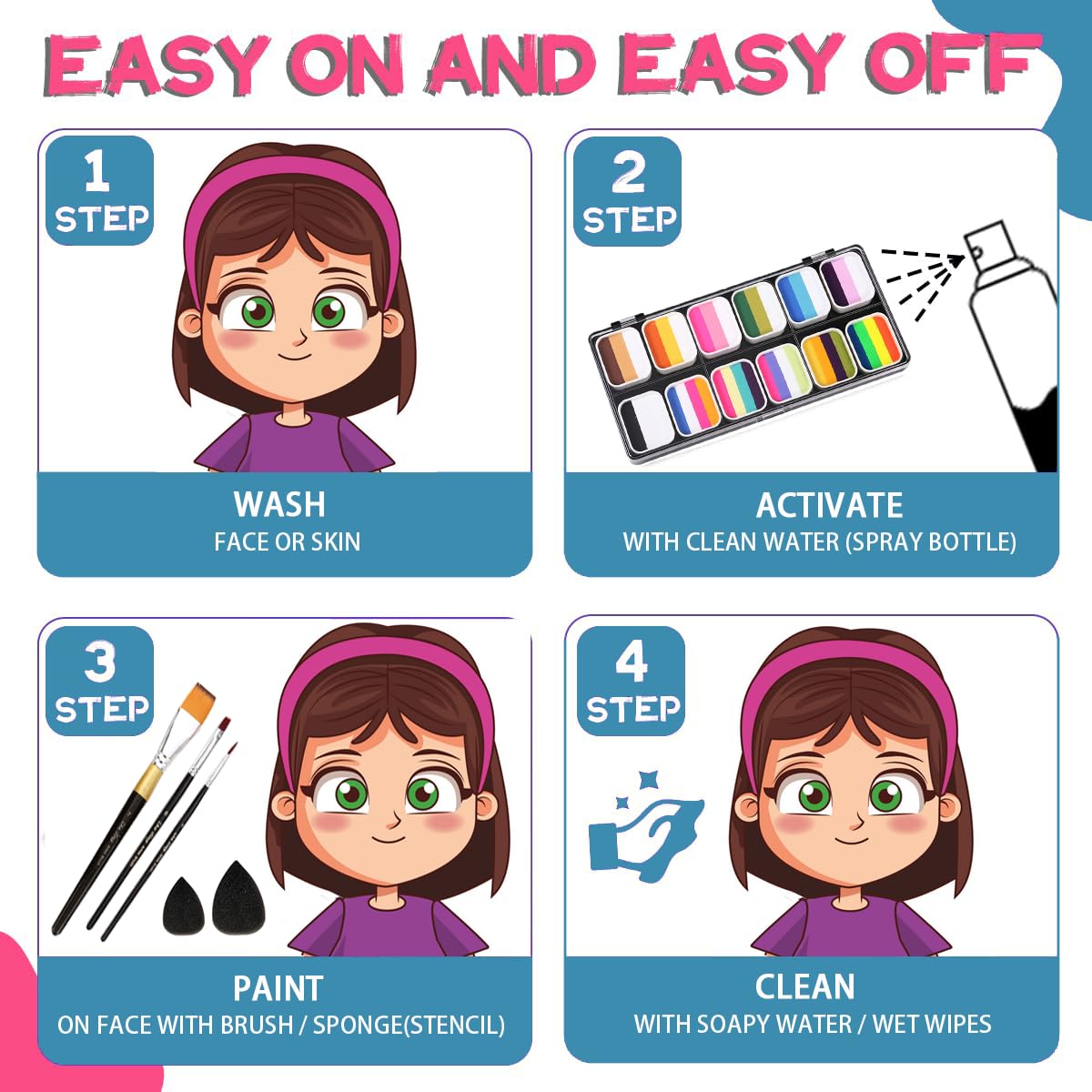 EASY ON AND EASY OFF

1 STEP

WASH
FACE OR SKIN

2 STEP

ACTIVATE
WITH CLEAN WATER (SPRAY BOTTLE)

3 STEP

PAINT
ON FACE WITH BRUSH / SPONGE(STENCIL)

4 STEP

CLEAN
WITH SOAPY WATER / WET WIPES