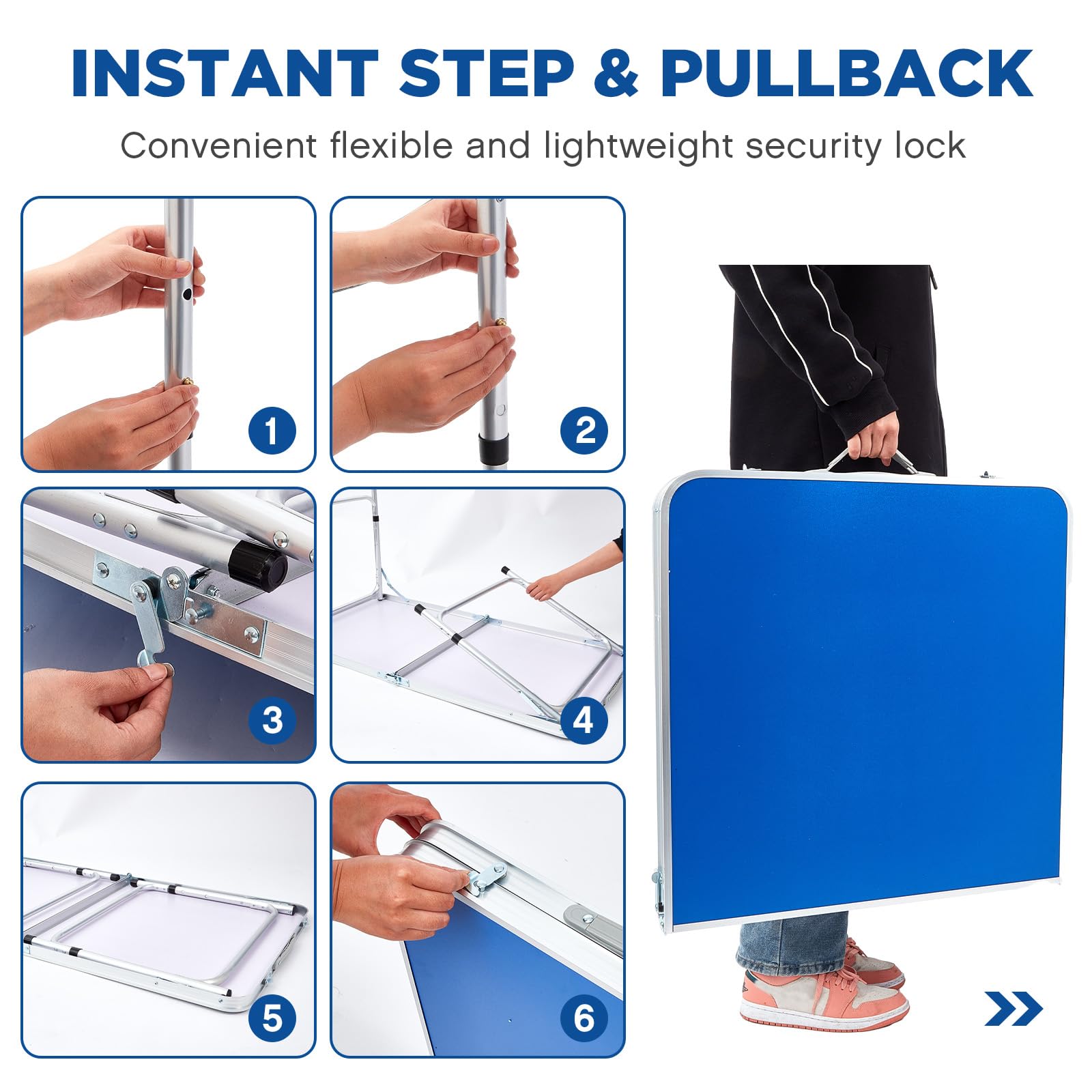 INSTANT STEP & PULLBACK

Convenient flexible and lightweight security lock

1

2

3

4

5

6