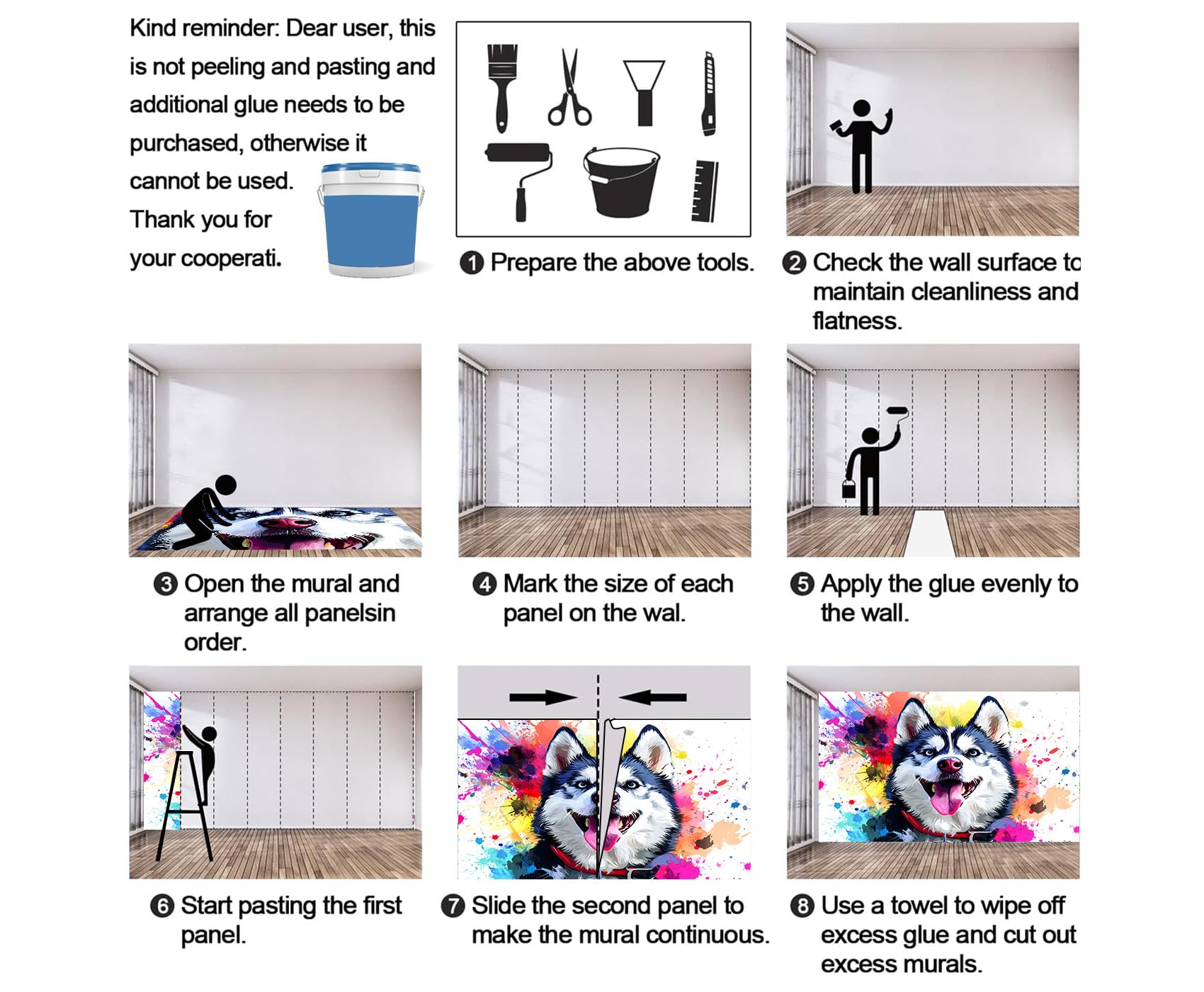 Kind reminder: Dear user, this is not peeling and pasting and additional glue needs to be purchased, otherwise it cannot be used. Thank you for your cooperati.

❶ Prepare the above tools.

❷ Check the wall surface to maintain cleanliness and flatness.

❸ Open the mural and arrange all panelsin order.

❹ Mark the size of each panel on the wal.

❺ Apply the glue evenly to the wall.

❻ Start pasting the first panel.

❼ Slide the second panel to make the mural continuous.

❽ Use a towel to wipe off excess glue and cut out excess murals.