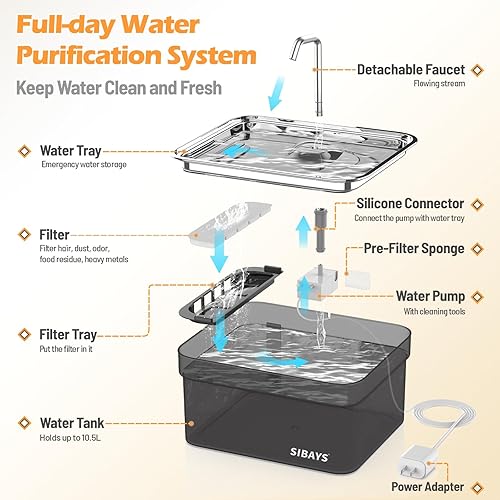 Full-day Water Purification System

Keep Water Clean and Fresh

Detachable Faucet
Flowing stream

Water Tray
Emergency water storage

Silicone Connector
Connect the pump with water tray

Filter
Filter hair, dust, odor, food residue, heavy metals

Pre-Filter Sponge

Water Pump
With cleaning tools

Filter Tray
Put the filter in it

Water Tank
Holds up to 10.5L

SIBAYS

Power Adapter