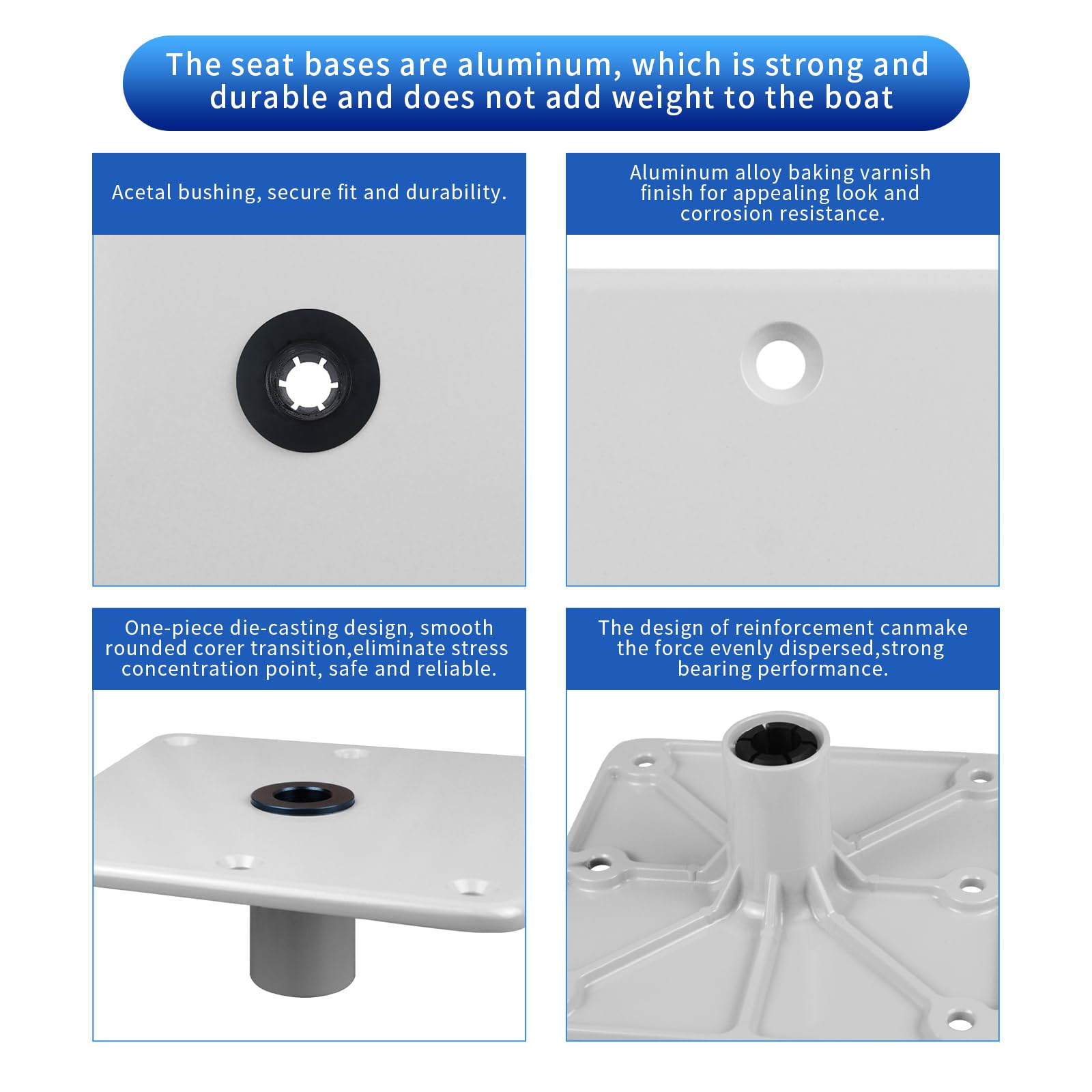 The seat bases are aluminum, which is strong and durable and does not add weight to the boat

Acetal bushing, secure fit and durability.

Aluminum alloy baking varnish finish for appealing look and corrosion resistance.

One-piece die-casting design, smooth rounded corer transition,eliminate stress concentration point, safe and reliable.

The design of reinforcement canmake the force evenly dispersed,strong bearing performance.