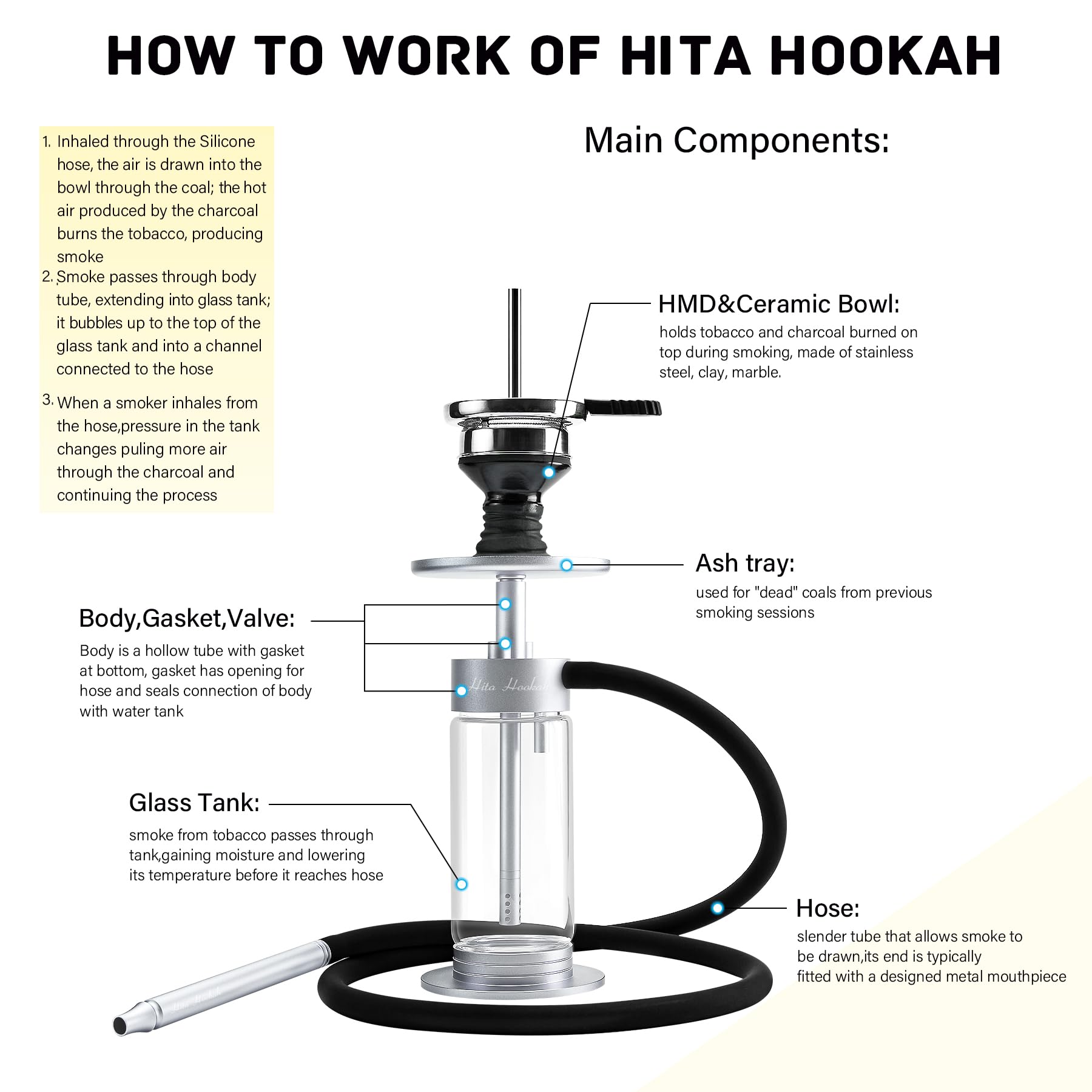 HOW TO WORK OF HITA HOOKAH

1. Inhaled through the Silicone hose, the air is drawn into the bowl through the coal; the hot air produced by the charcoal burns the tobacco, producing smoke
2. Smoke passes through body tube, extending into glass tank; it bubbles up to the top of the glass tank and into a channel connected to the hose
3. When a smoker inhales from the hose,pressure in the tank changes puling more air through the charcoal and continuing the process

Main Components:

HMD&Ceramic Bowl:
holds tobacco and charcoal burned on top during smoking, made of stainless steel, clay, marble.

Ash tray:
used for "dead" coals from previous smoking sessions

Body,Gasket,Valve:
Body is a hollow tube with gasket at bottom, gasket has opening for hose and seals connection of body with water tank

Hita Hookah

Glass Tank:
smoke from tobacco passes through tank,gaining moisture and lowering its temperature before it reaches hose

Hose:
slender tube that allows smoke to be drawn,its end is typically fitted with a designed metal mouthpiece