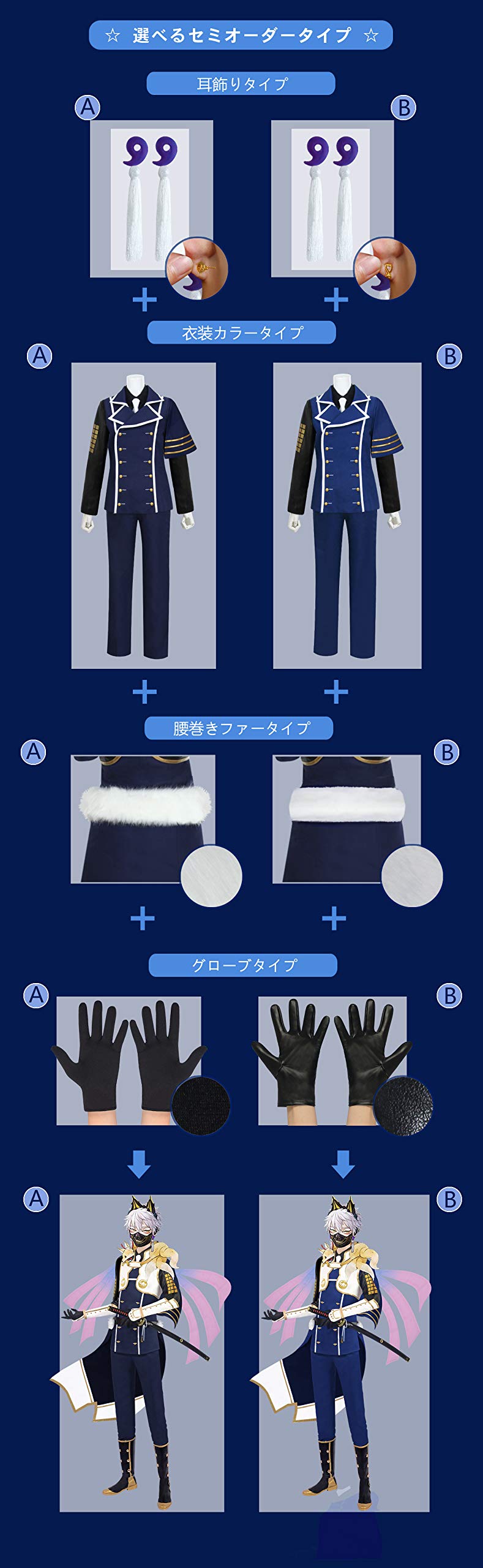 ☆ 選べるセミオーダータイプ ☆

耳飾りタイプ

A

B

+ +

衣装カラータイプ

A

B

+ +

腰巻きファータイプ

A

B

+ +

グローブタイプ

A

B

A

B