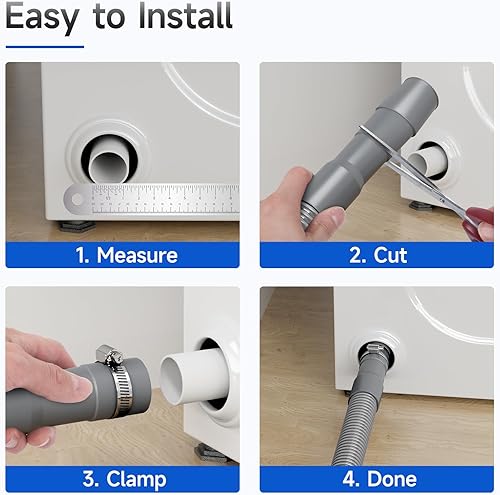 Easy to Install

1. Measure

2. Cut

3. Clamp

4. Done