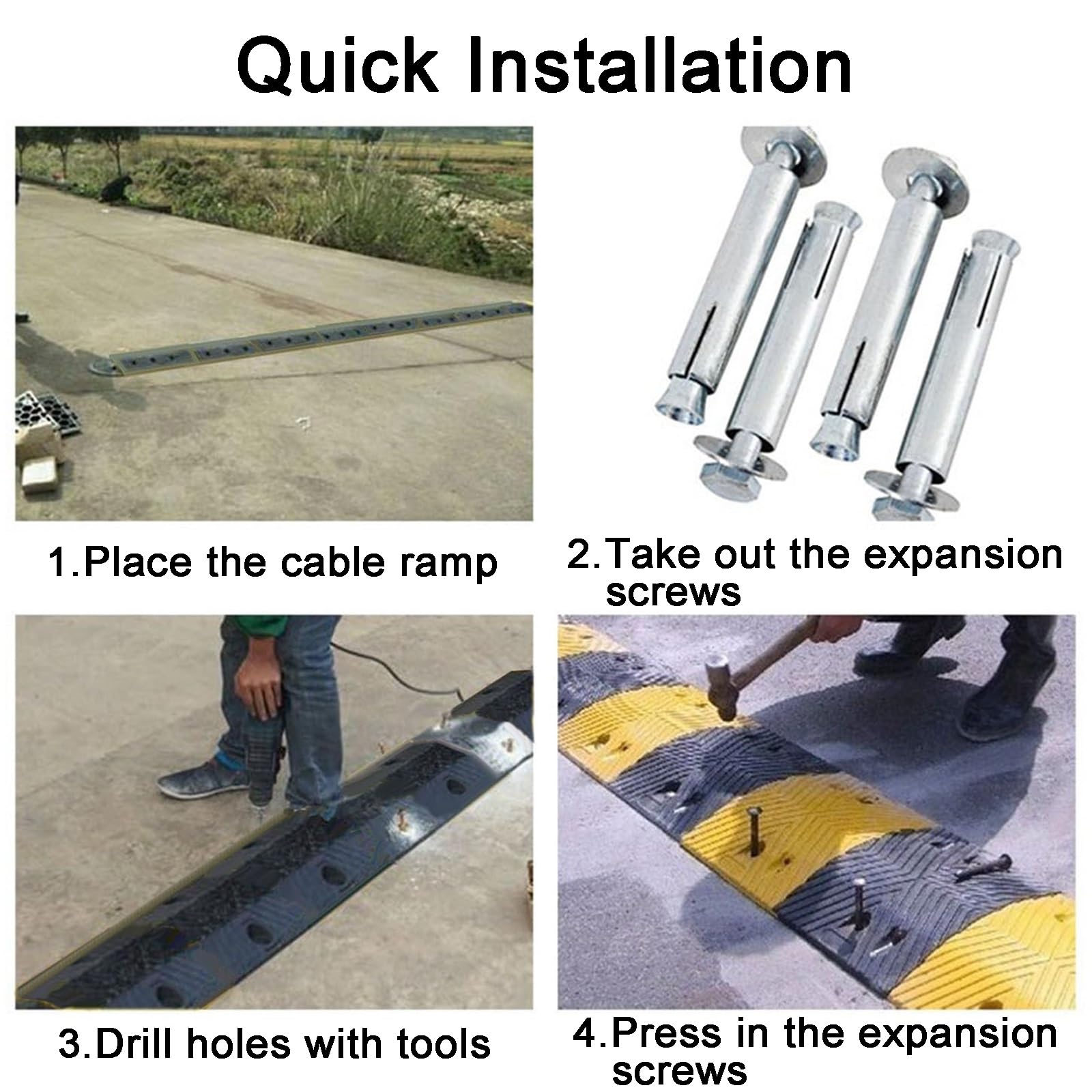 Quick Installation

1.Place the cable ramp

2.Take out the expansion screws

3.Drill holes with tools

4.Press in the expansion screws