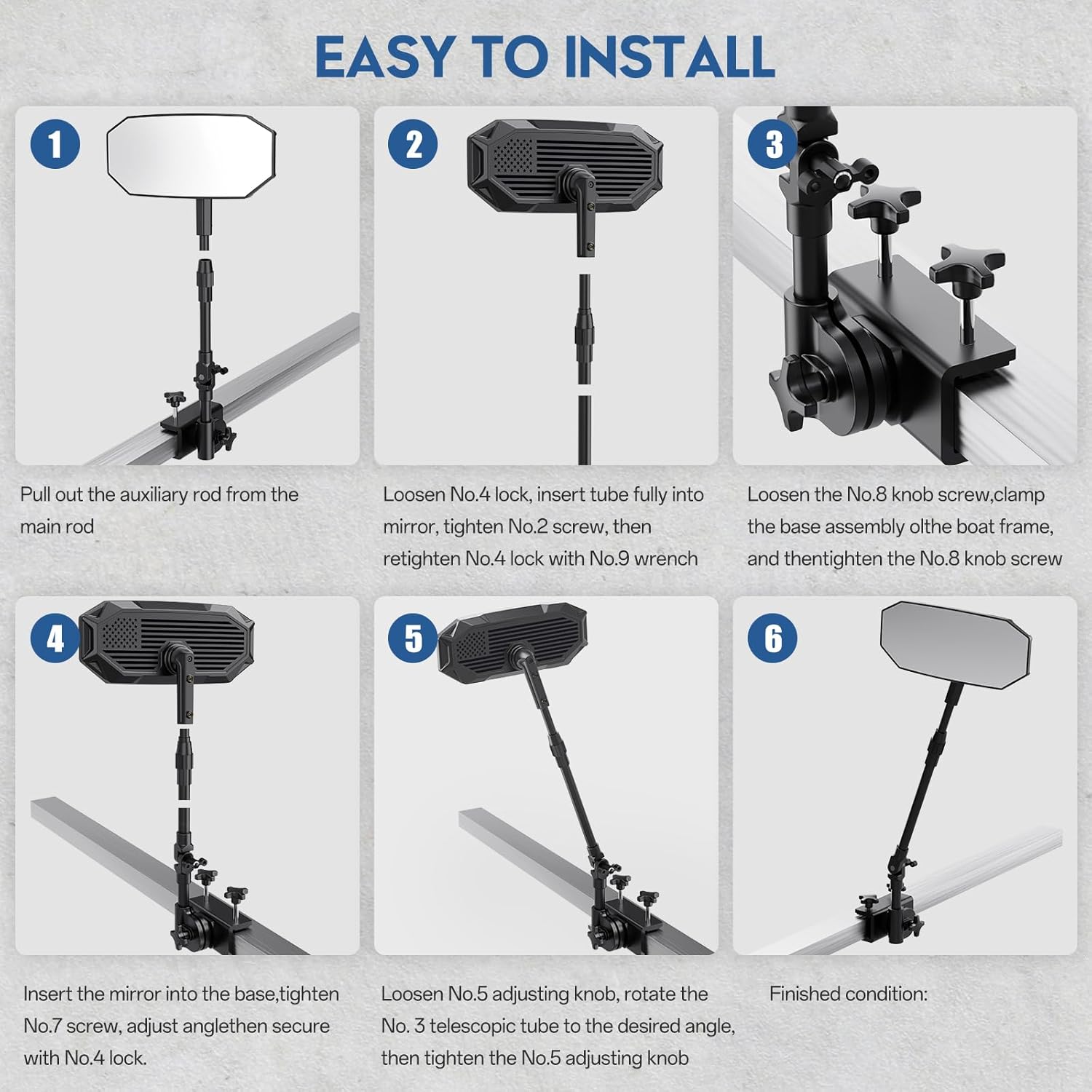 EASY TO INSTALL

1

Pull out the auxiliary rod from the main rod

2

Loosen No.4 lock, insert tube fully into mirror, tighten No.2 screw, then retighten No.4 lock with No.9 wrench

3

Loosen the No.8 knob screw,clamp the base assembly olthe boat frame, and thentighten the No.8 knob screw

4

Insert the mirror into the base,tighten No.7 screw, adjust anglethen secure with No.4 lock.

5

Loosen No.5 adjusting knob, rotate the No. 3 telescopic tube to the desired angle, then tighten the No.5 adjusting knob

6

Finished condition: