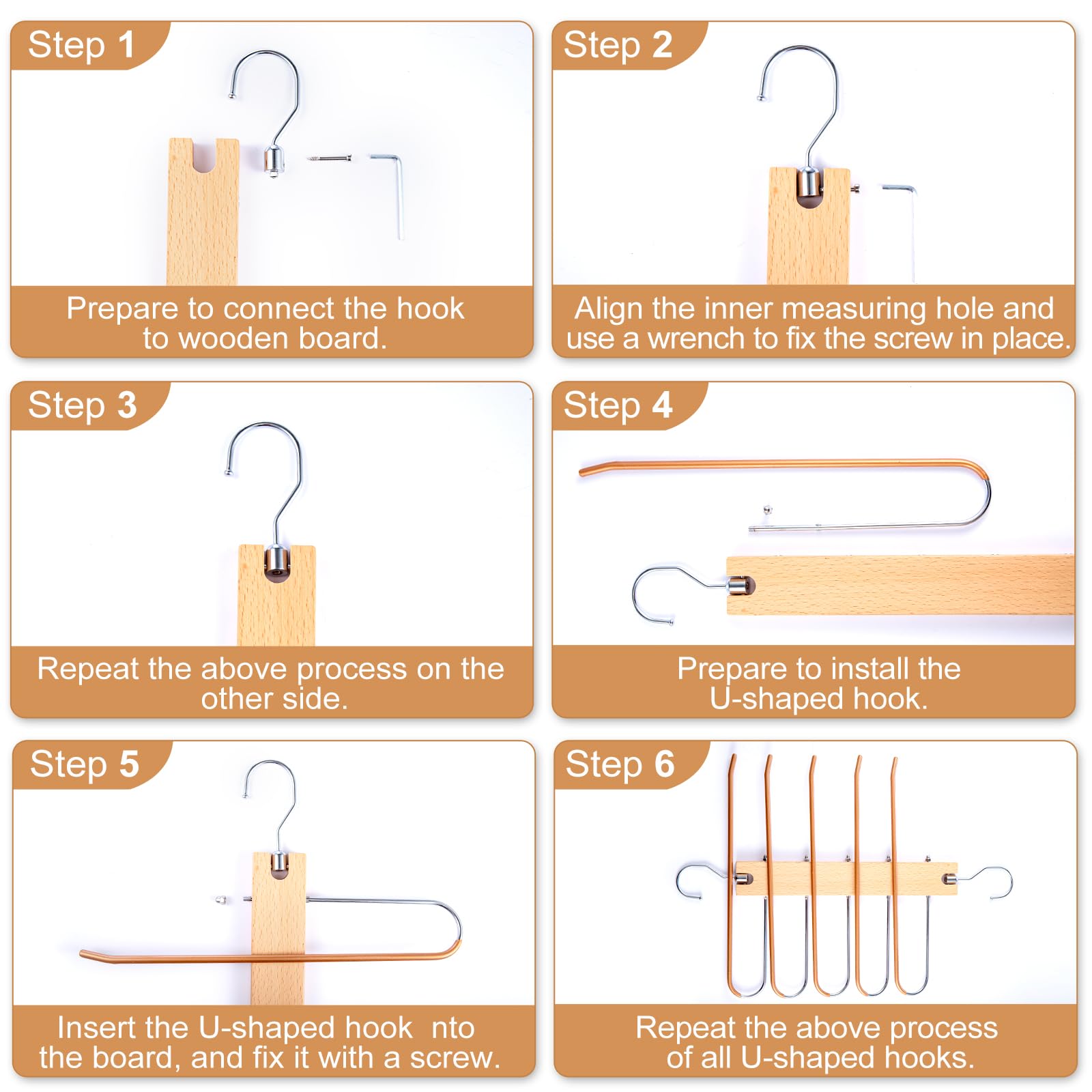 Step 1

Prepare to connect the hook to wooden board.

Step 2

Align the inner measuring hole and use a wrench to fix the screw in place.

Step 3

Repeat the above process on the other side.

Step 4

Prepare to install the U-shaped hook.

Step 5

Insert the U-shaped hook nto the board, and fix it with a screw.

Step 6

Repeat the above process of all U-shaped hooks.