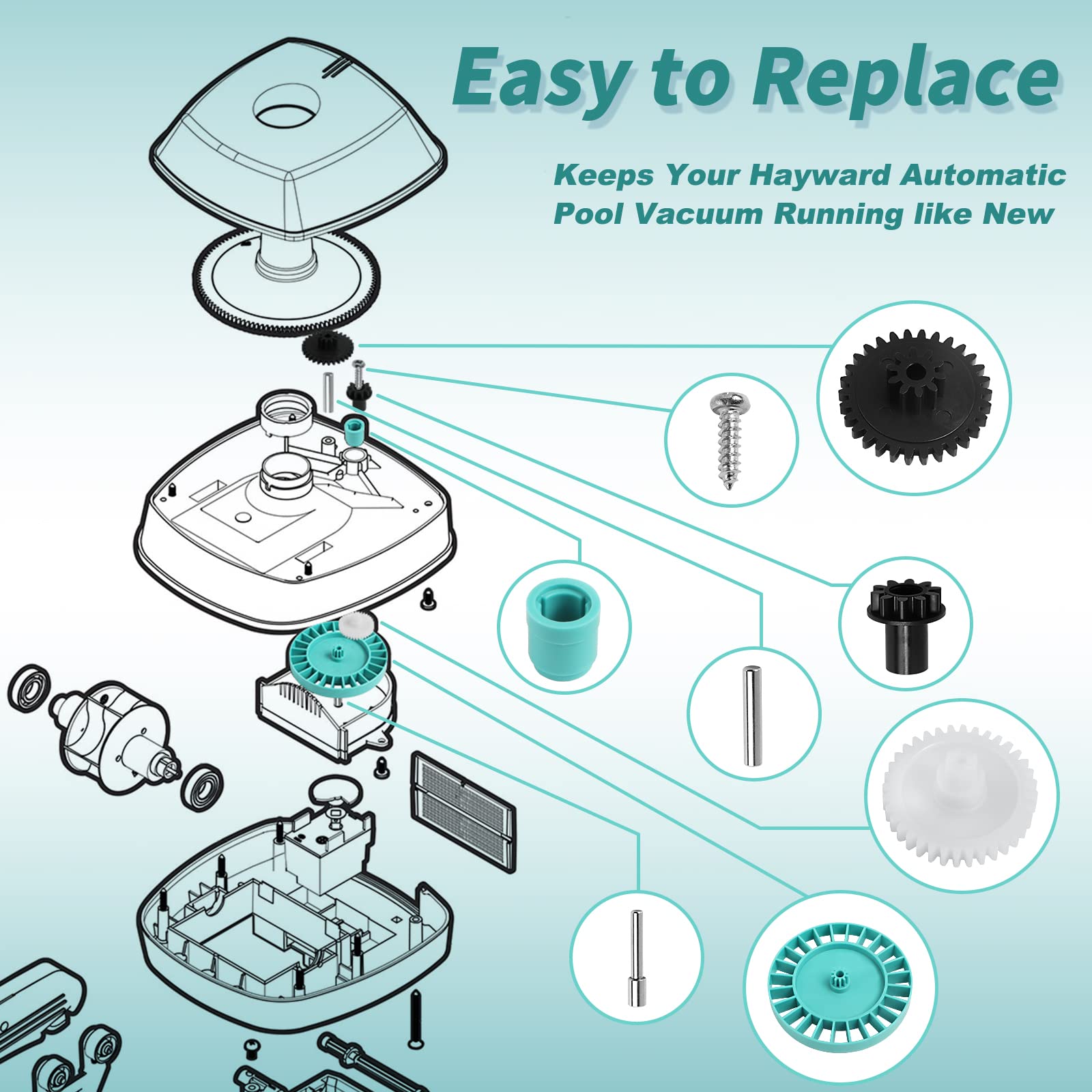 Easy to Replace

Keeps Your Hayward Automatic Pool Vacuum Running like New