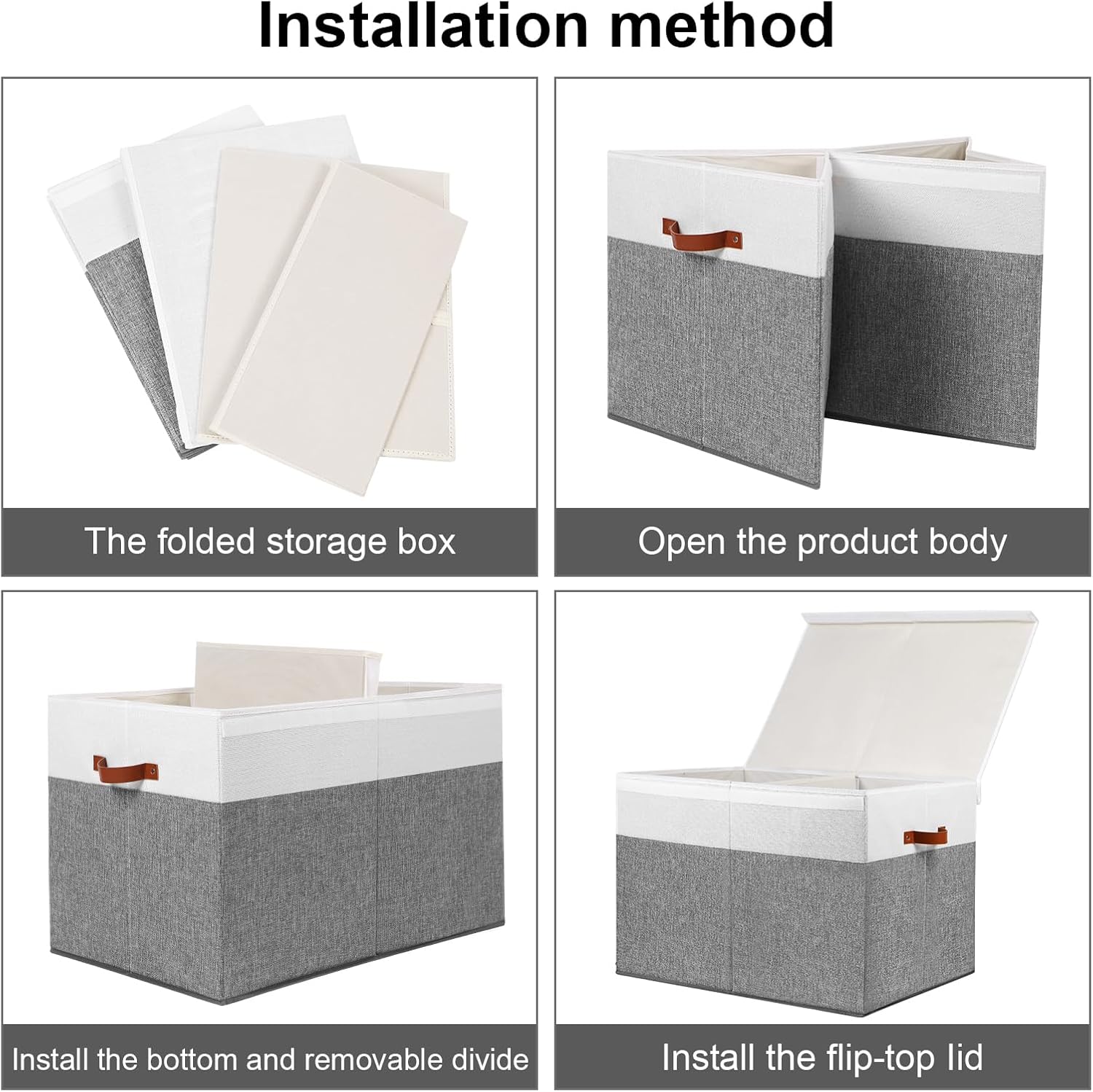 Installation method

The folded storage box

Open the product body

Install the bottom and removable divide

Install the flip-top lid