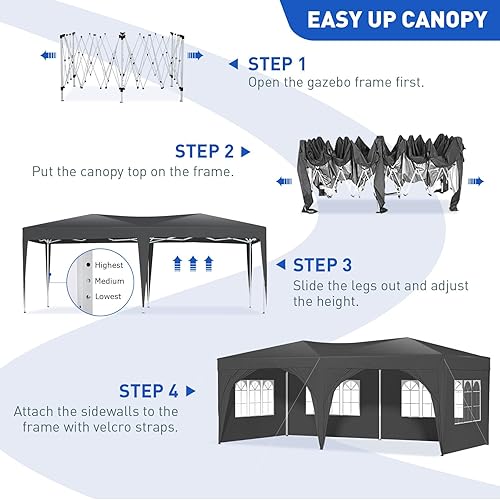 EASY UP CANOPY

STEP 1
Open the gazebo frame first.

STEP 2
Put the canopy top on the frame.

Highest
Medium
Lowest

STEP 3
Slide the legs out and adjust the height.

STEP 4
Attach the sidewalls to the frame with velcro straps.