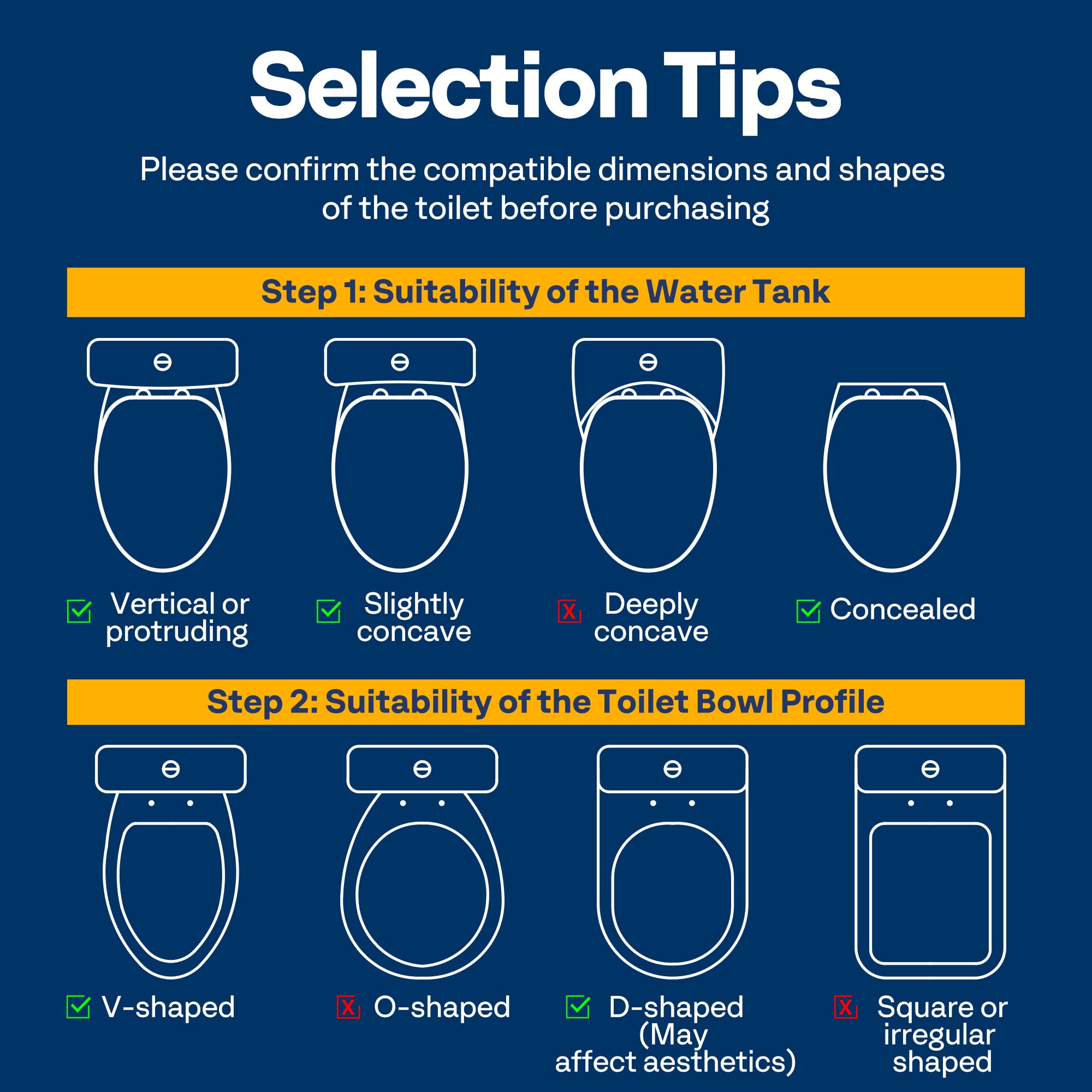 Selection Tips

Please confirm the compatible dimensions and shapes of the toilet before purchasing

Step 1: Suitability of the Water Tank

Vertical or protruding

Slightly concave

X Deeply concave

Concealed

Step 2: Suitability of the Toilet Bowl Profile

V-shaped

X O-shaped

D-shaped (May affect aesthetics)

X Square or irregular shaped