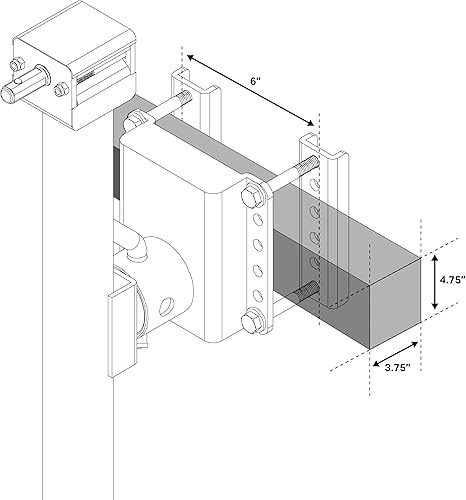 6"

4.75"

3.75"