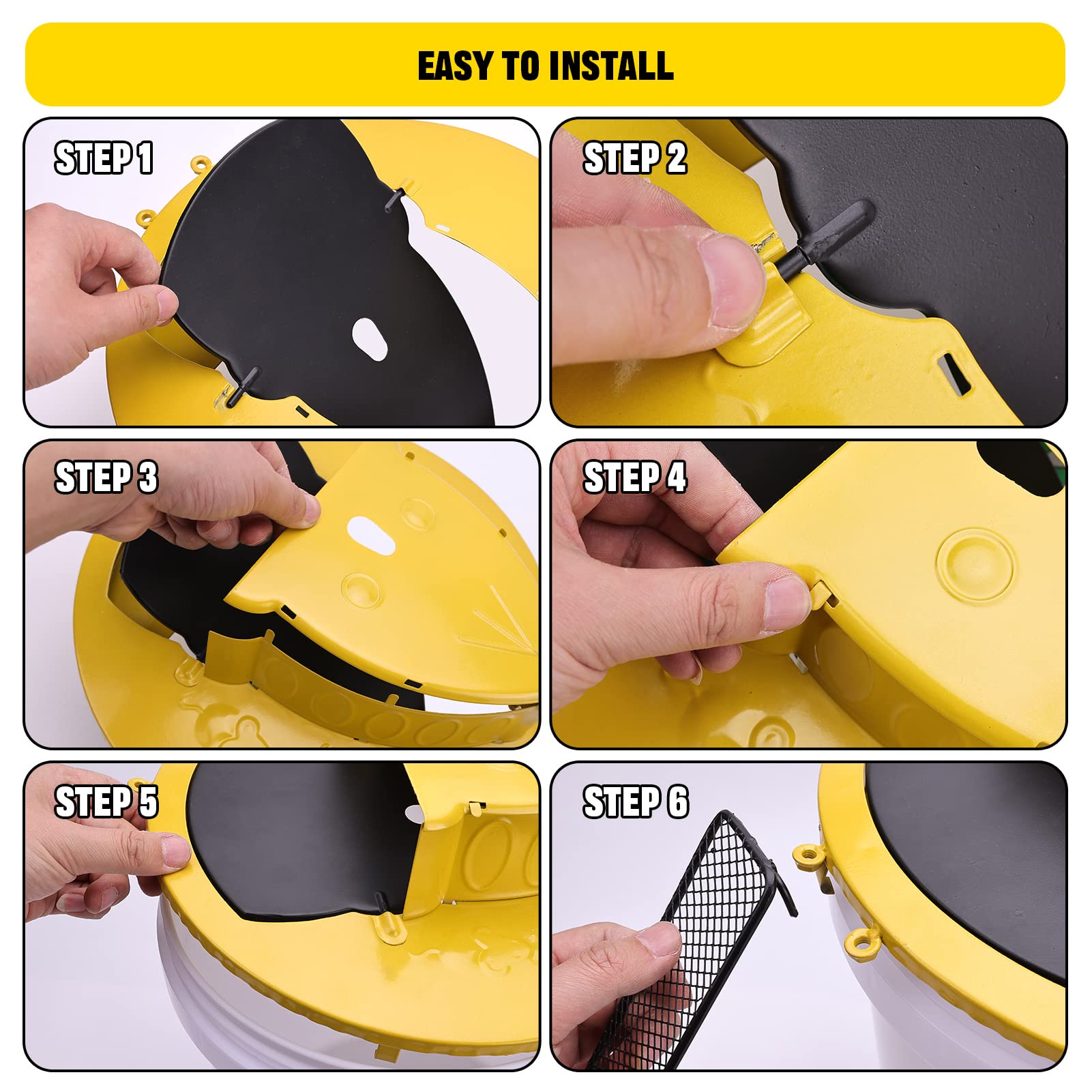 EASY TO INSTALL

STEP 1

STEP 2

STEP 3

STEP 4

STEP 5

STEP 6