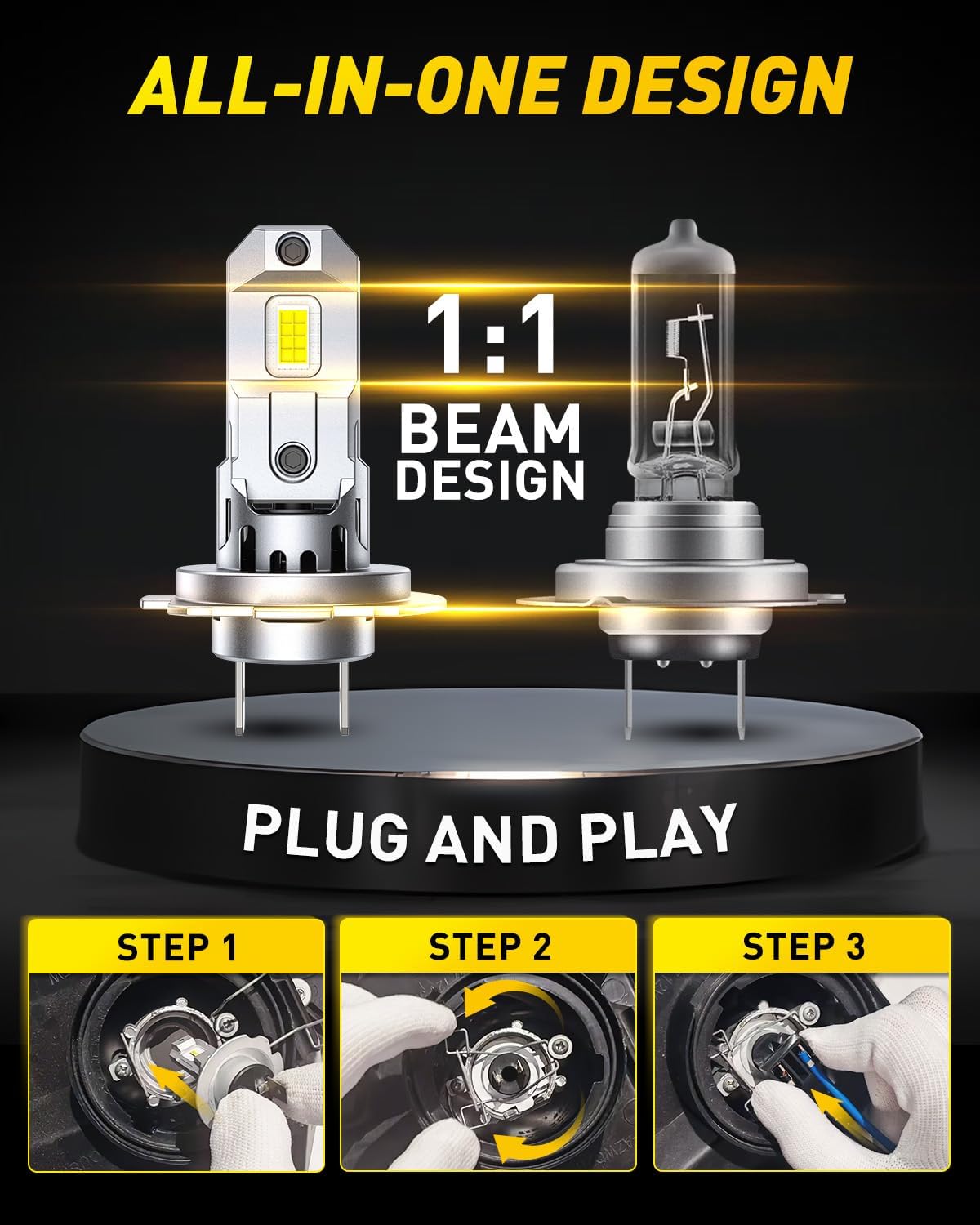 ALL-IN-ONE DESIGN

1:1
BEAM
DESIGN

PLUG AND PLAY

STEP 1

STEP 2

STEP 3