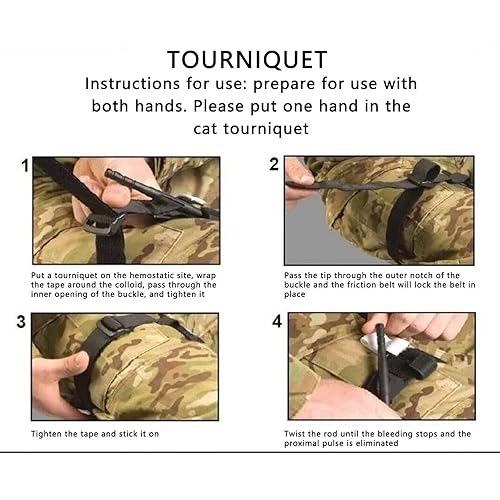 TOURNIQUET

Instructions for use: prepare for use with both hands. Please put one hand in the cat tourniquet

1

Put a tourniquet on the hemostatic site, wrap the tape around the colloid, pass through the inner opening of the buckle, and tighten it

2

Pass the tip through the outer notch of the buckle and the friction belt will lock the belt in place

3

Tighten the tape and stick it on

4

Twist the rod until the bleeding stops and the proximal pulse is eliminated