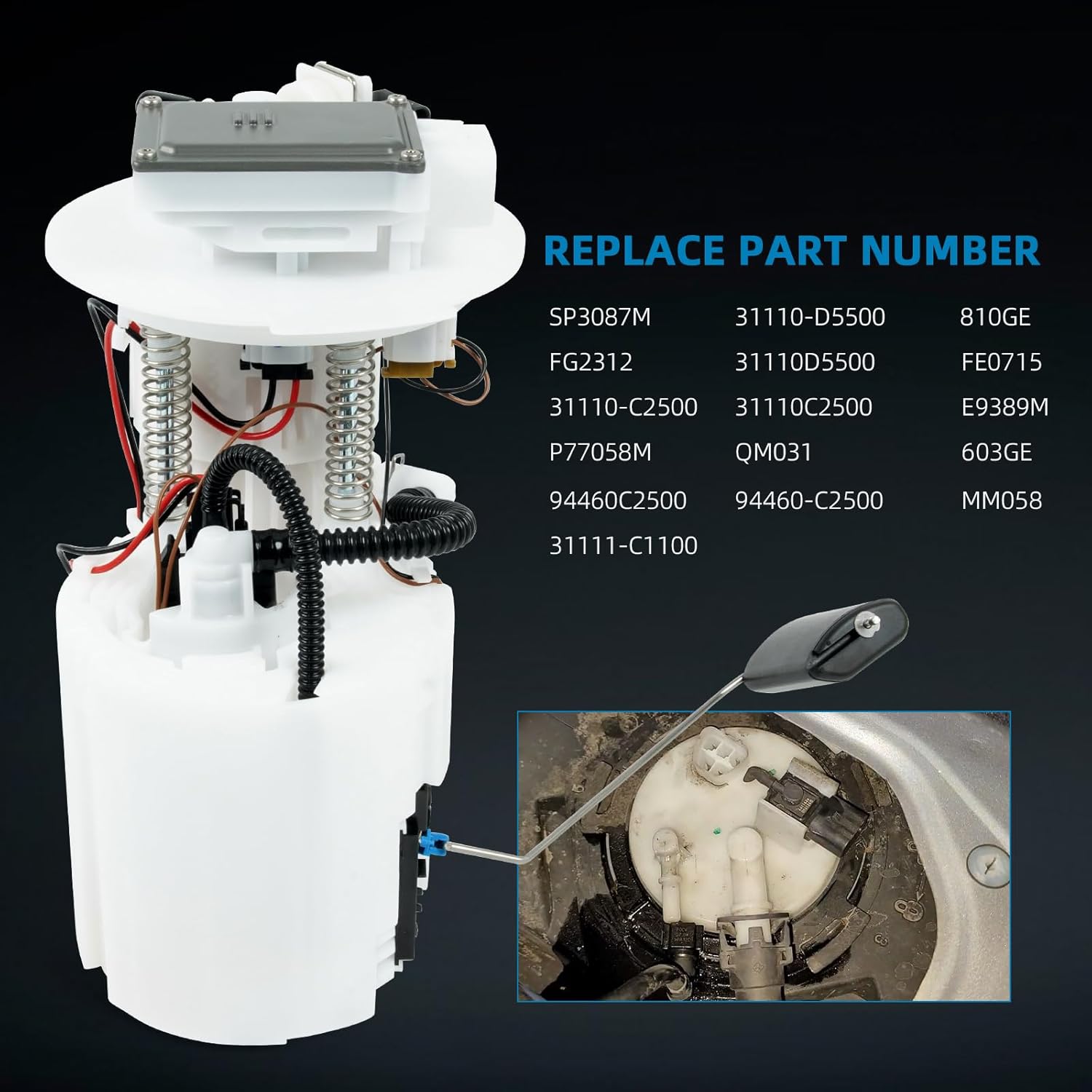 REPLACE PART NUMBER

SP3087M
FG2312
31110-C2500
P77058M
94460C2500
31111-C1100

31110-D5500
31110D5500
31110C2500
QM031
94460-C2500

810GE
FE0715
E9389M
603GE
MM058