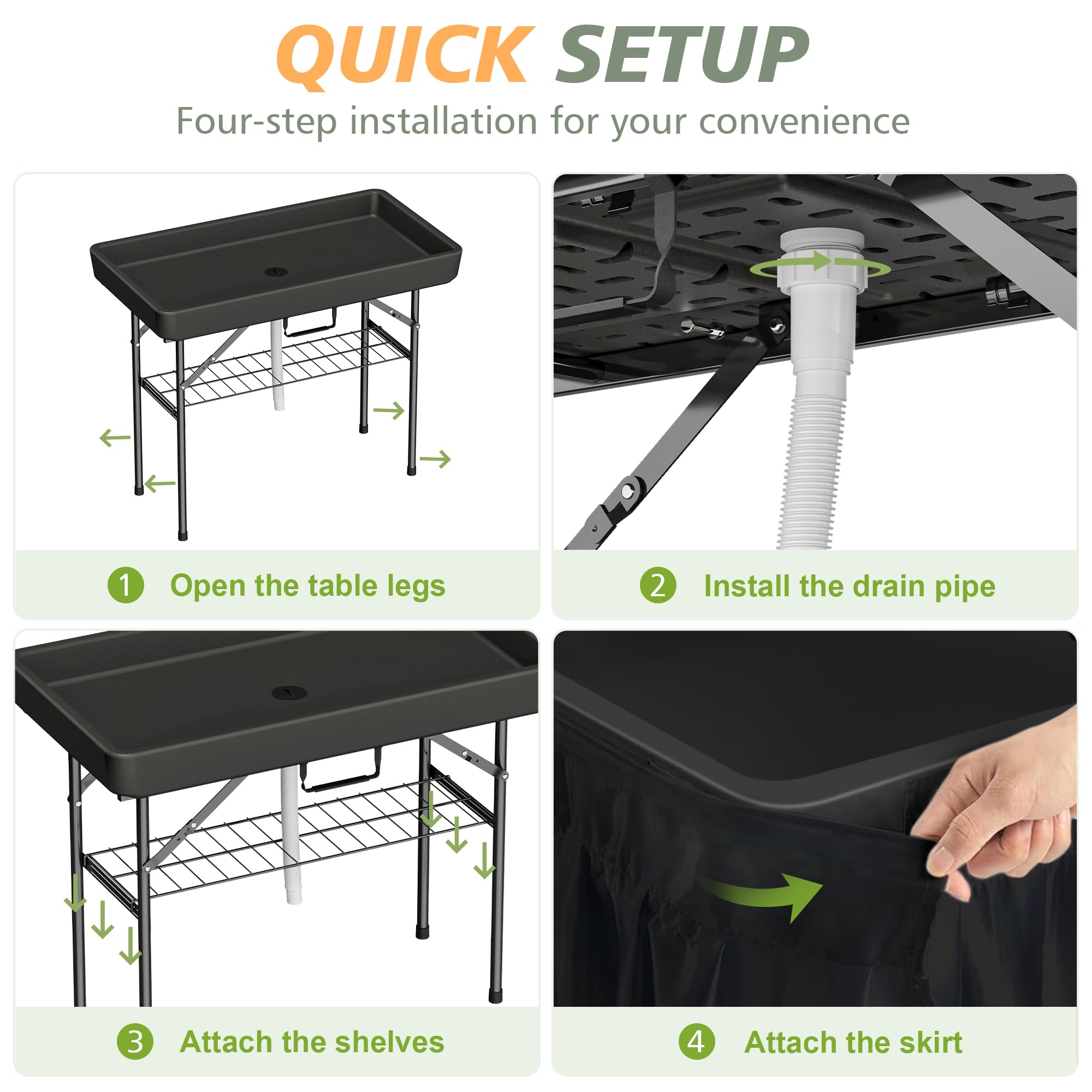 QUICK SETUP

Four-step installation for your convenience

1 Open the table legs

2 Install the drain pipe

3 Attach the shelves

4 Attach the skirt