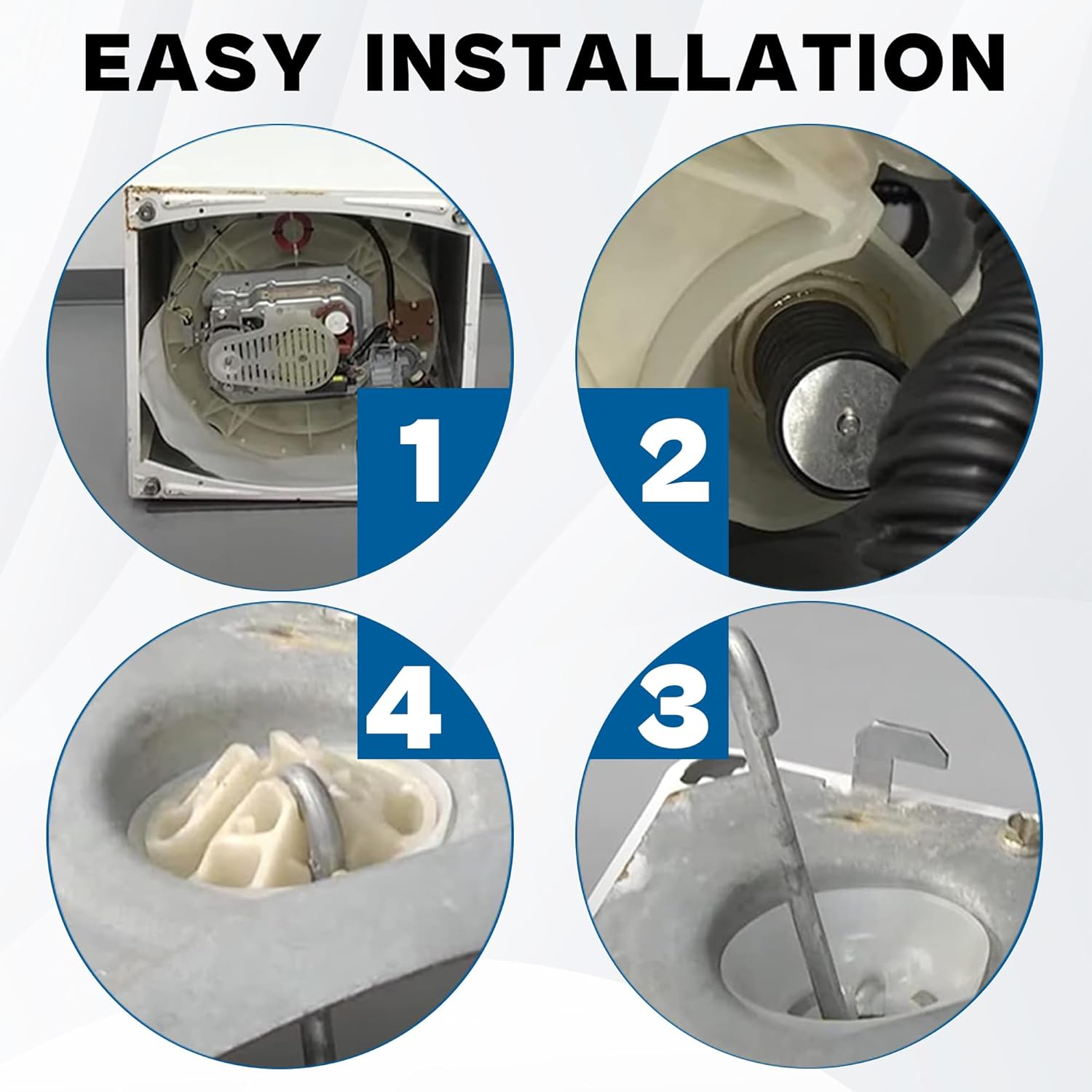 EASY INSTALLATION

1

2

4

3