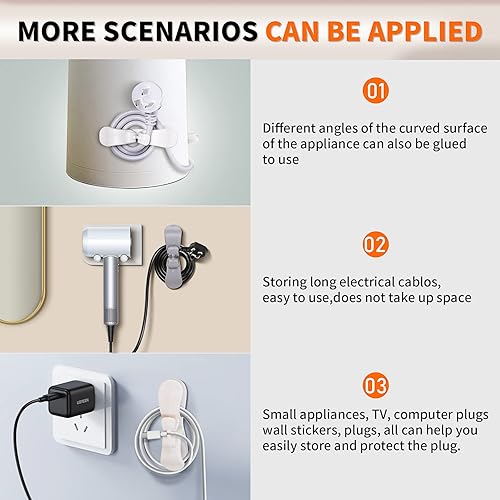 MORE SCENARIOS CAN BE APPLIED

01

Different angles of the curved surface of the appliance can also be glued to use

02

Storing long electrical cablos, easy to use,does not take up space

03

Small appliances, TV, computer plugs wall stickers, plugs, all can help you easily store and protect the plug.

UGREEN