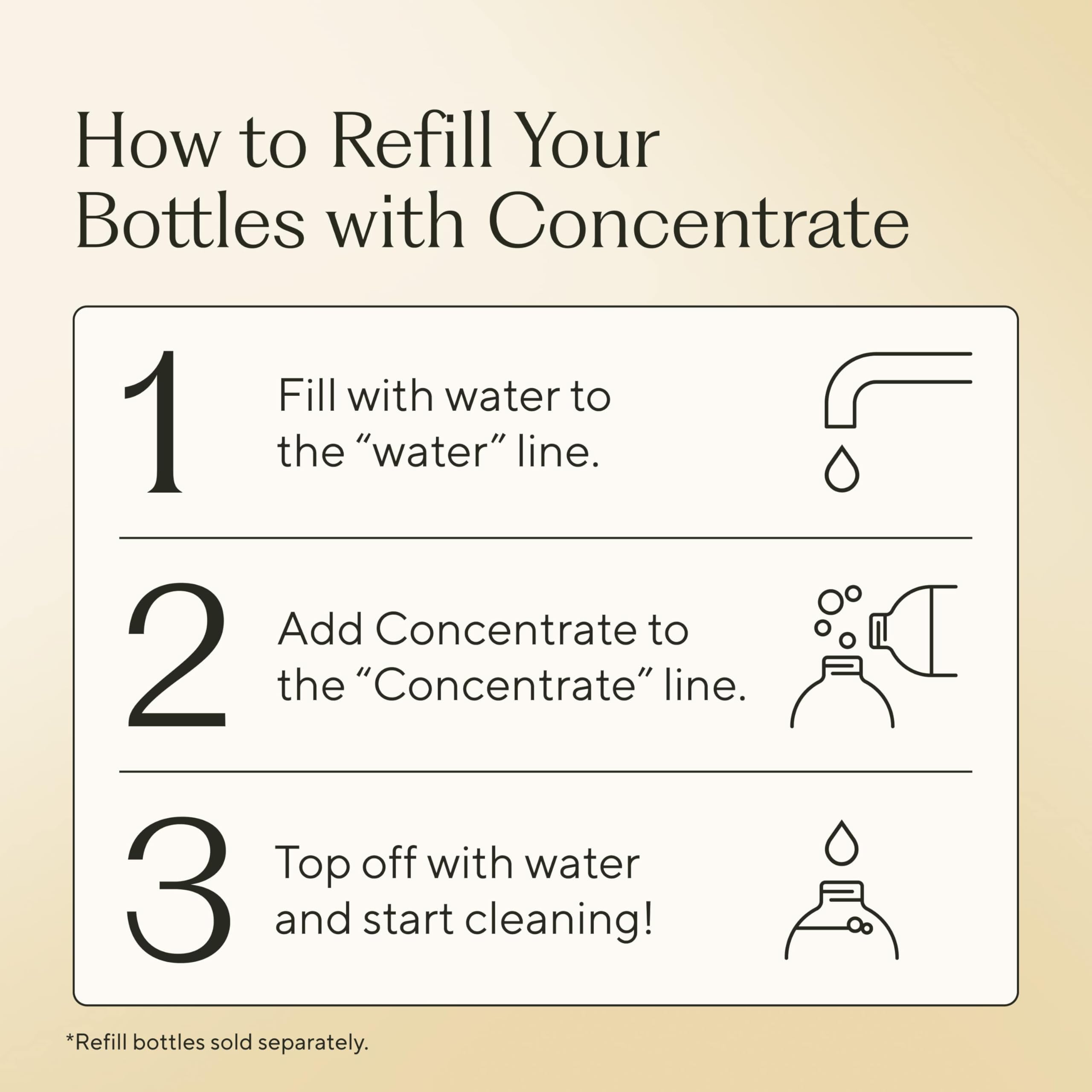 How to Refill Your Bottles with Concentrate

1 Fill with water to the “water” line.

2 Add Concentrate to the “Concentrate” line.

3 Top off with water and start cleaning!

*Refill bottles sold separately.